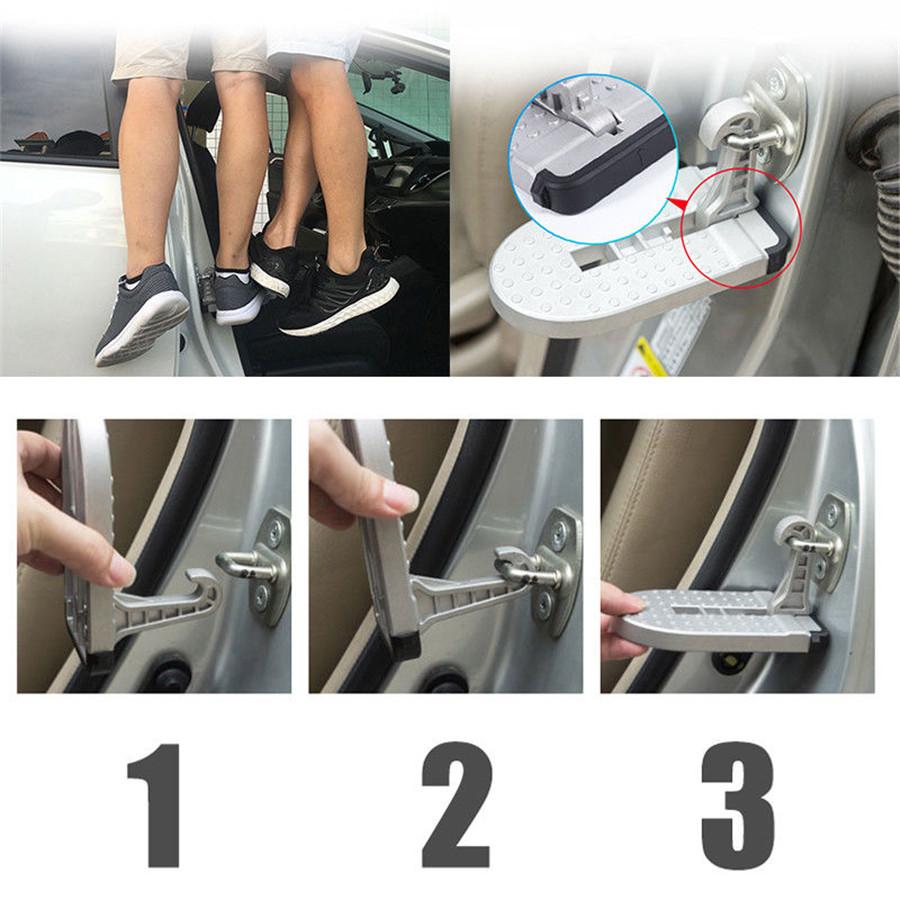 1

2

3