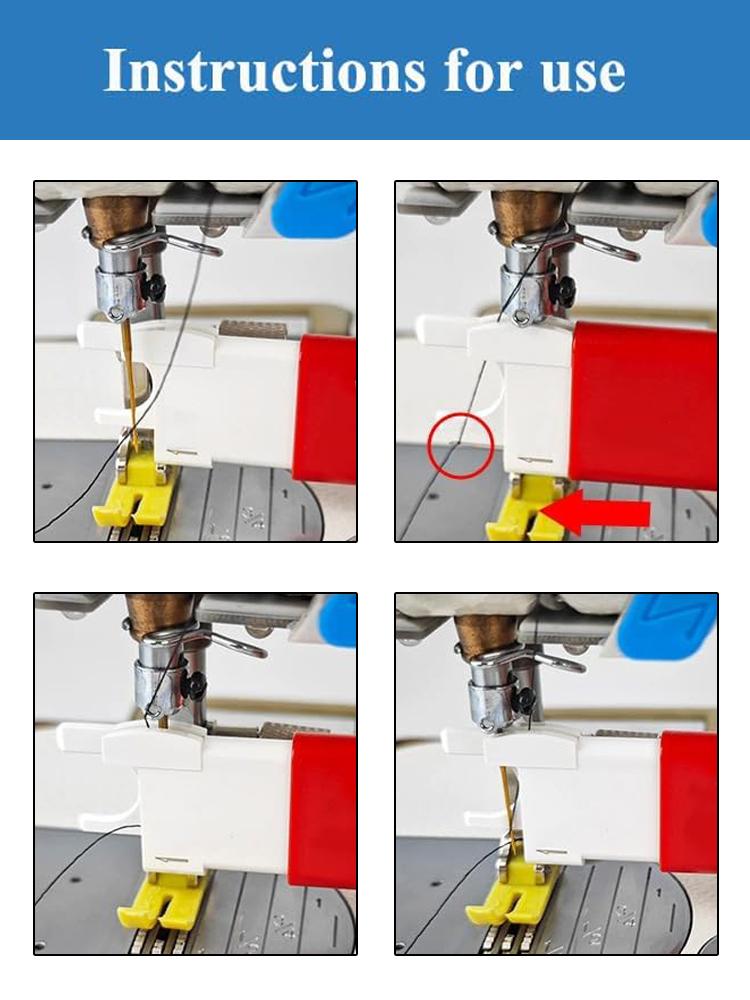 Instructions for use