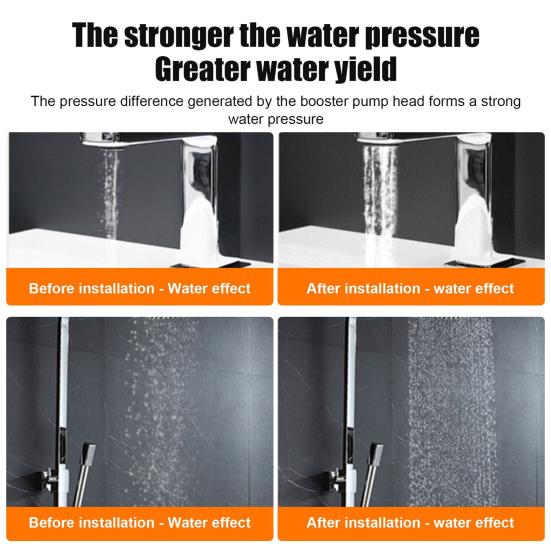 The stronger the water pressure
Greater water yield

The pressure difference generated by the booster pump head forms a strong water pressure

Before installation - Water effect

After installation - water effect

Before installation - Water effect

After installation - water effect