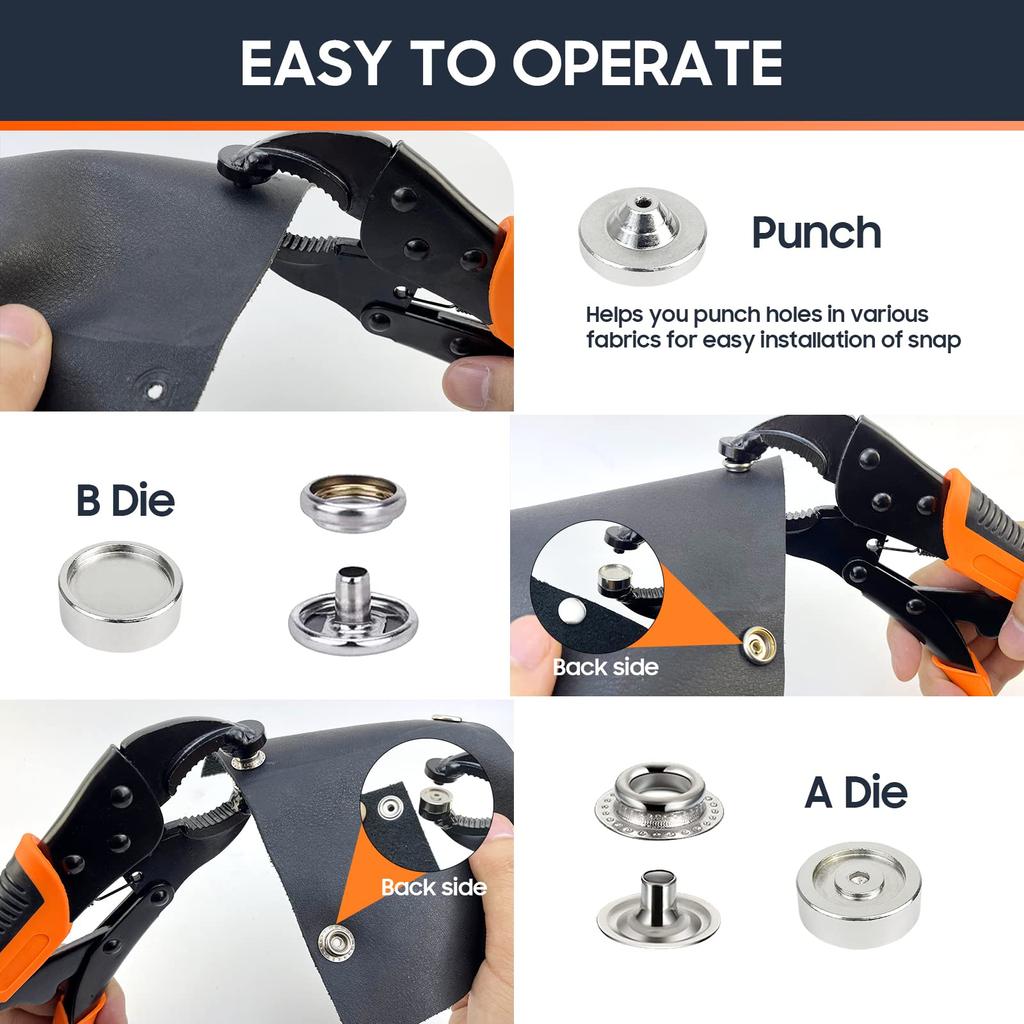 EASY TO OPERATE

Punch

Helps you punch holes in various fabrics for easy installation of snap

B Die

Back side

Back side

A Die