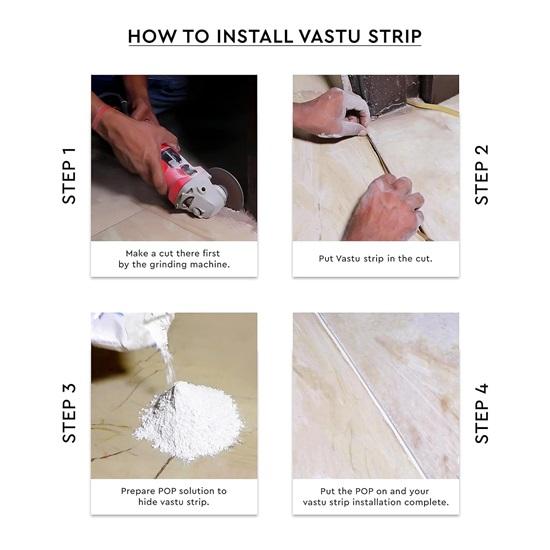 HOW TO INSTALL VASTU STRIP

STEP 1

Make a cut there first by the grinding machine.

STEP 2

Put Vastu strip in the cut.

STEP 3

Prepare POP solution to hide vastu strip.

STEP 4

Put the POP on and your vastu strip installation complete.