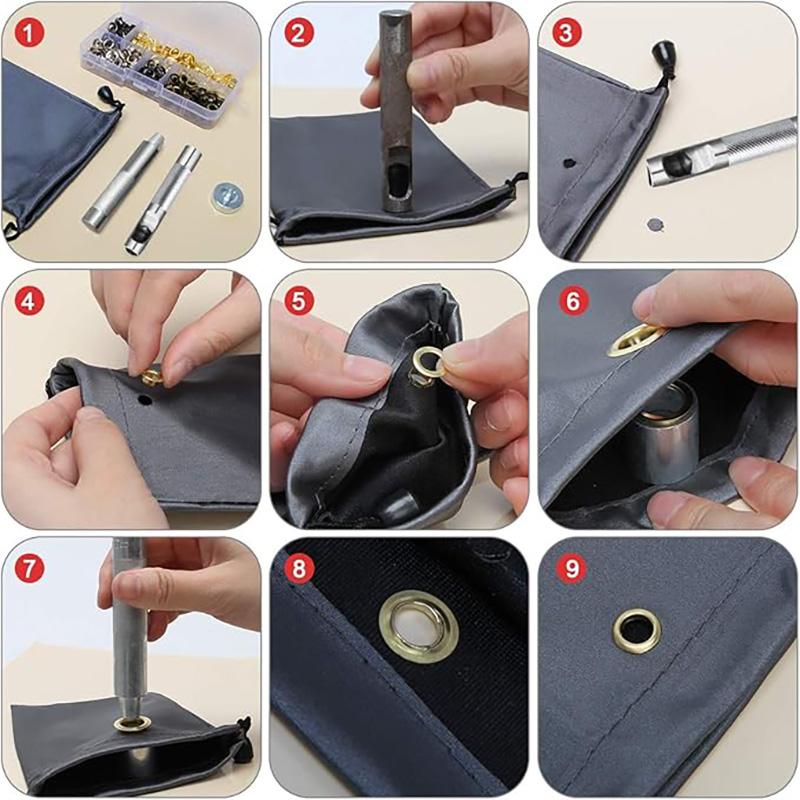 1

2

3

4

5

6

7

8

9