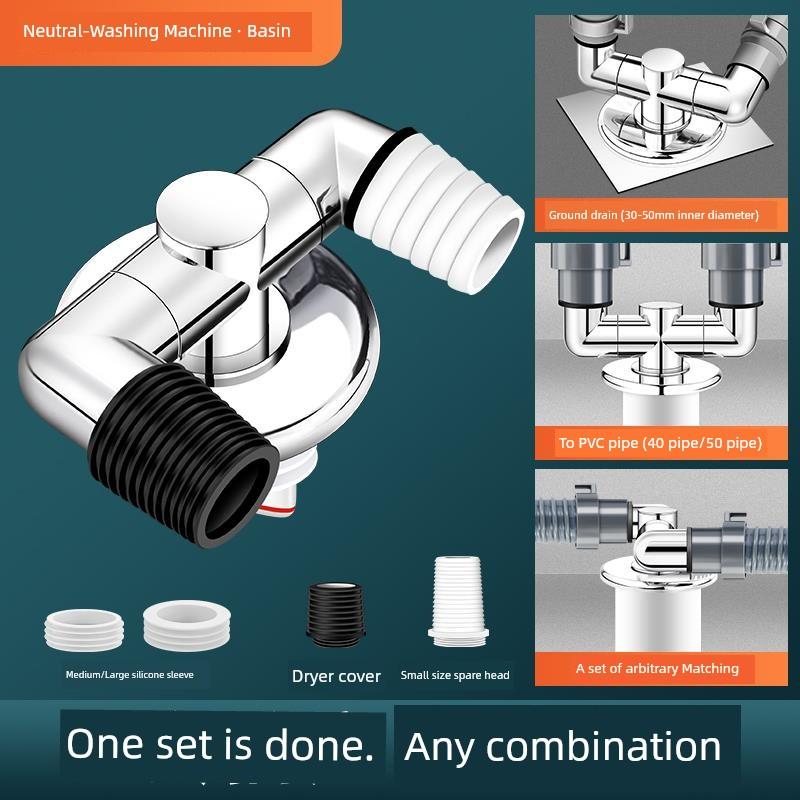 Neutral-Washing Machine · Basin

Ground drain (30-50mm inner diameter)

To PVC pipe (40 pipe/50 pipe)

A set of arbitrary Matching

Medium/Large silicone sleeve

Dryer cover

Small size spare head

One set is done. Any combination