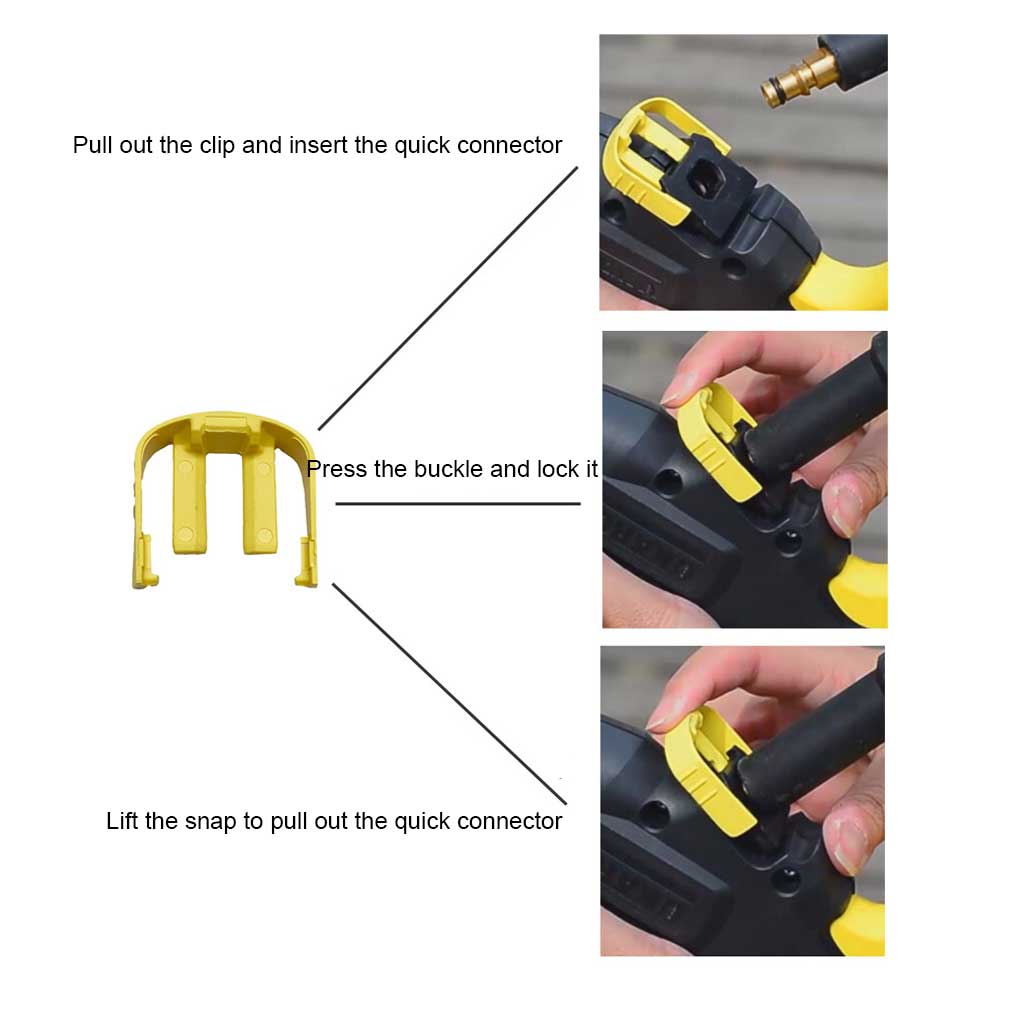 Pull out the clip and insert the quick connector

Press the buckle and lock it

Lift the snap to pull out the quick connector