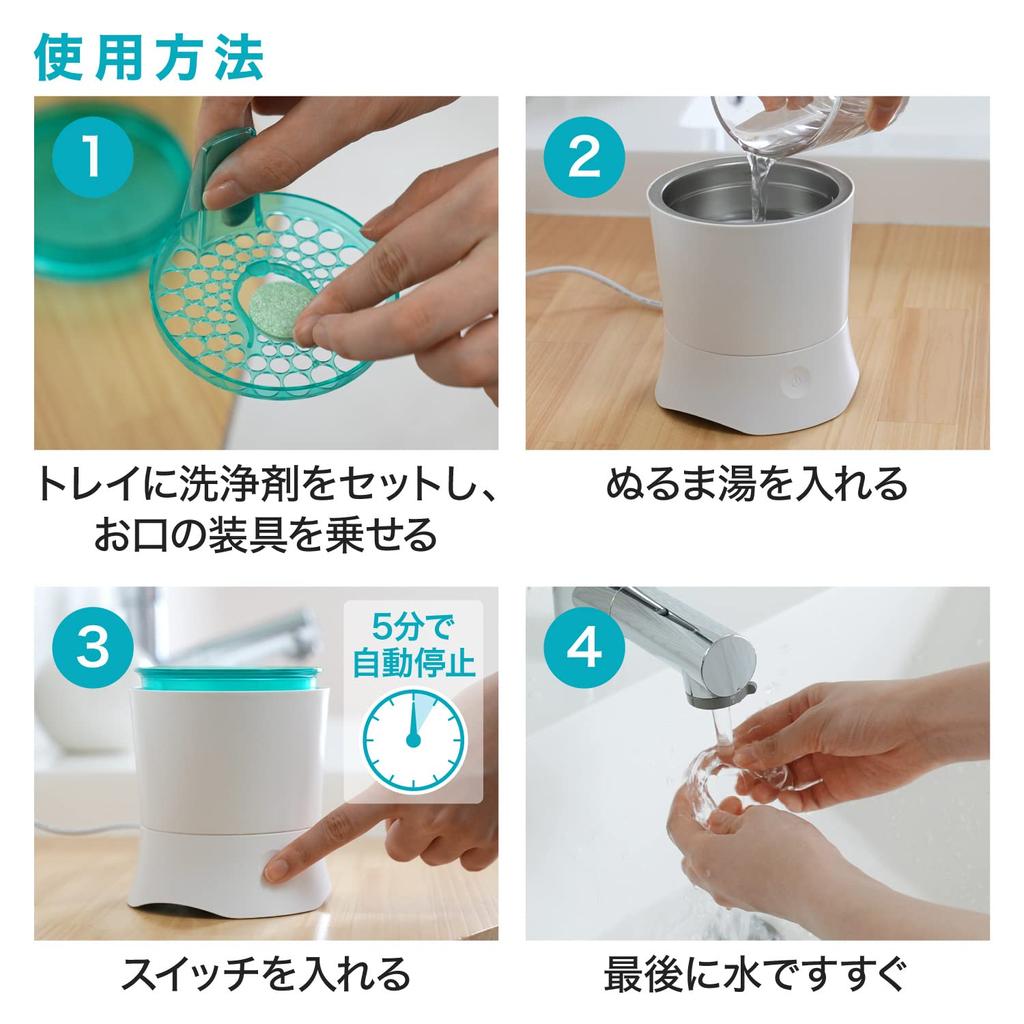 使用方法

1

トレイに洗浄剤をセットし、お口の装具を乗せる

2

ぬるま湯を入れる

3

5分で自動停止

スイッチを入れる

4

最後に水ですすぐ