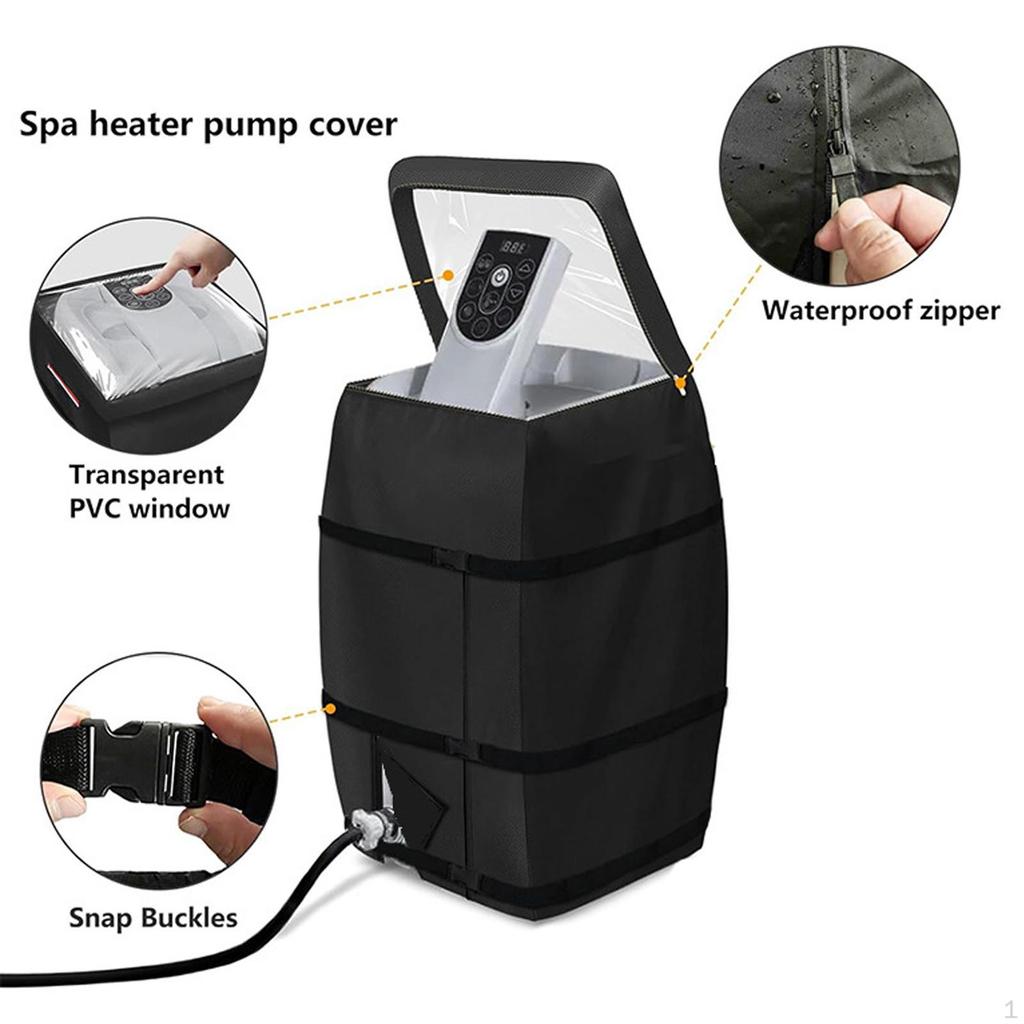 Spa heater pump cover

Waterproof zipper

Transparent PVC window

Snap Buckles

1