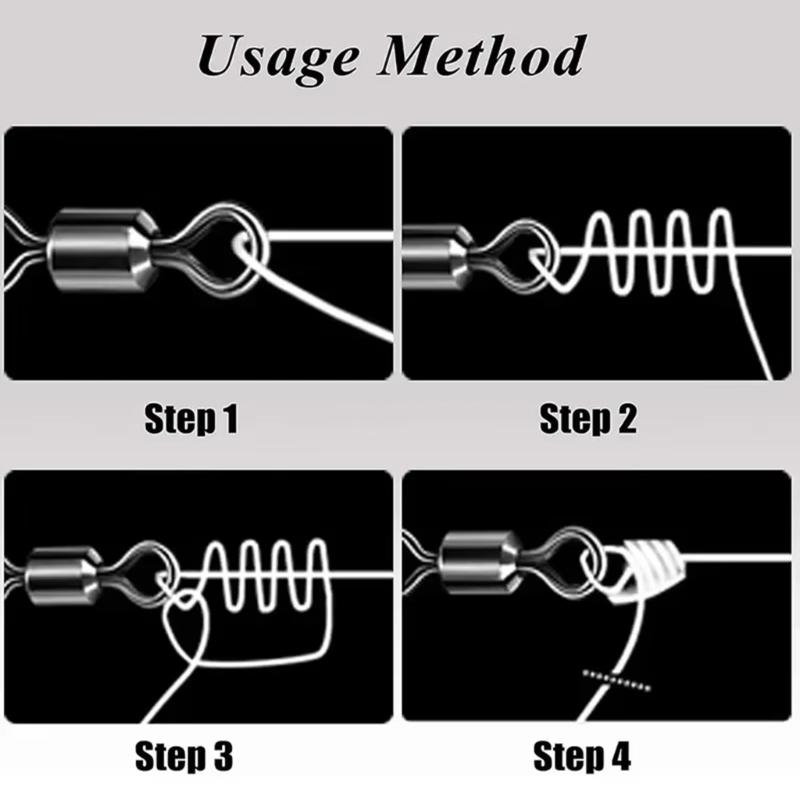 Usage Method

Step 1

Step 2

Step 3

Step 4