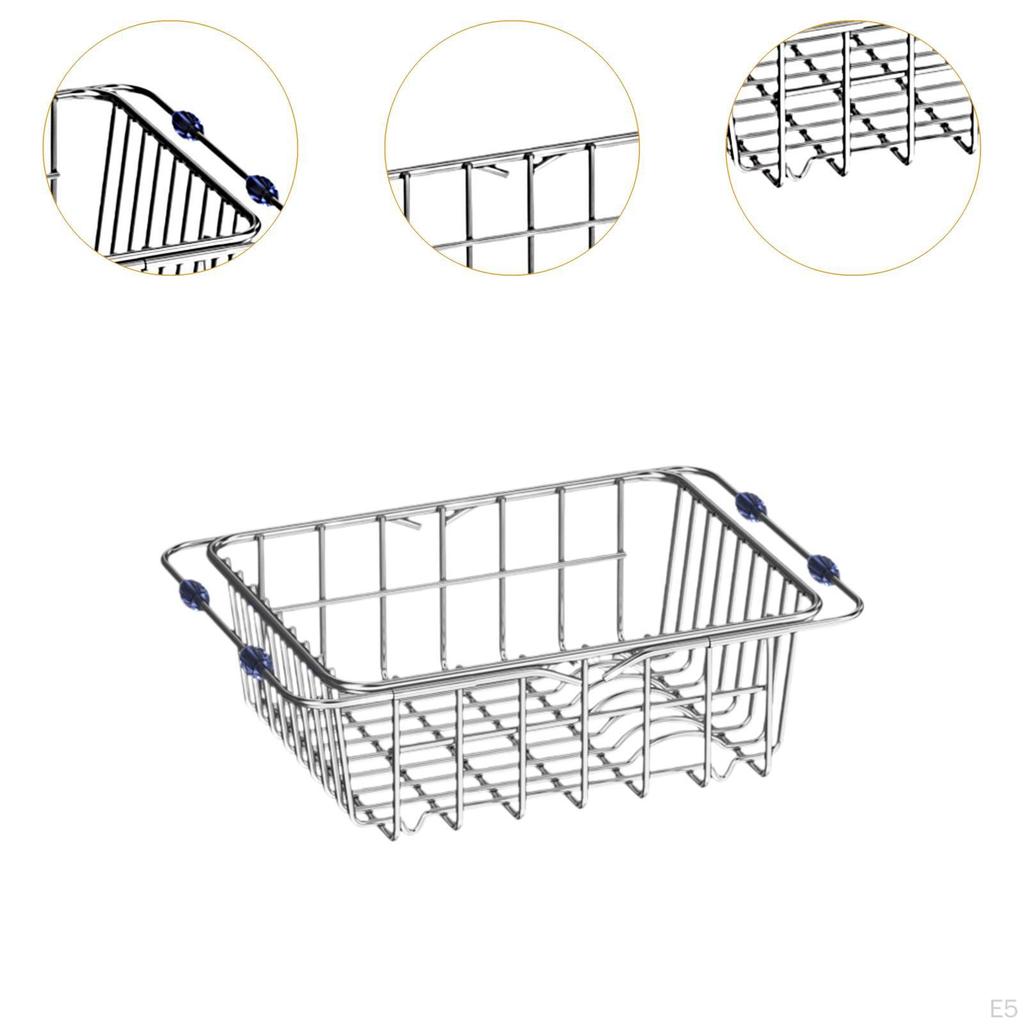 E5