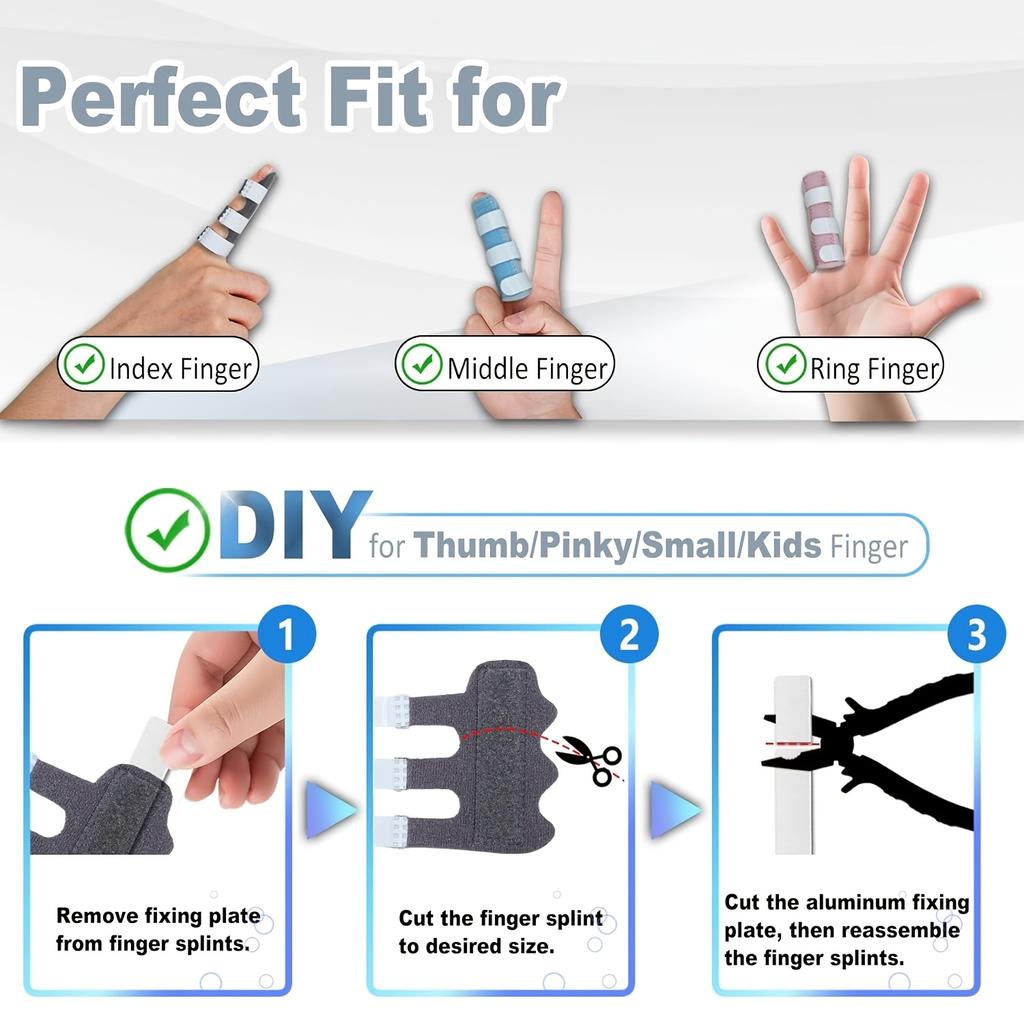 Perfect Fit for

Index Finger

Middle Finger

Ring Finger

DIY for Thumb/Pinky/Small/Kids Finger

1

Remove fixing plate from finger splints.

2

Cut the finger splint to desired size.

3

Cut the aluminum fixing plate, then reassemble the finger splints.