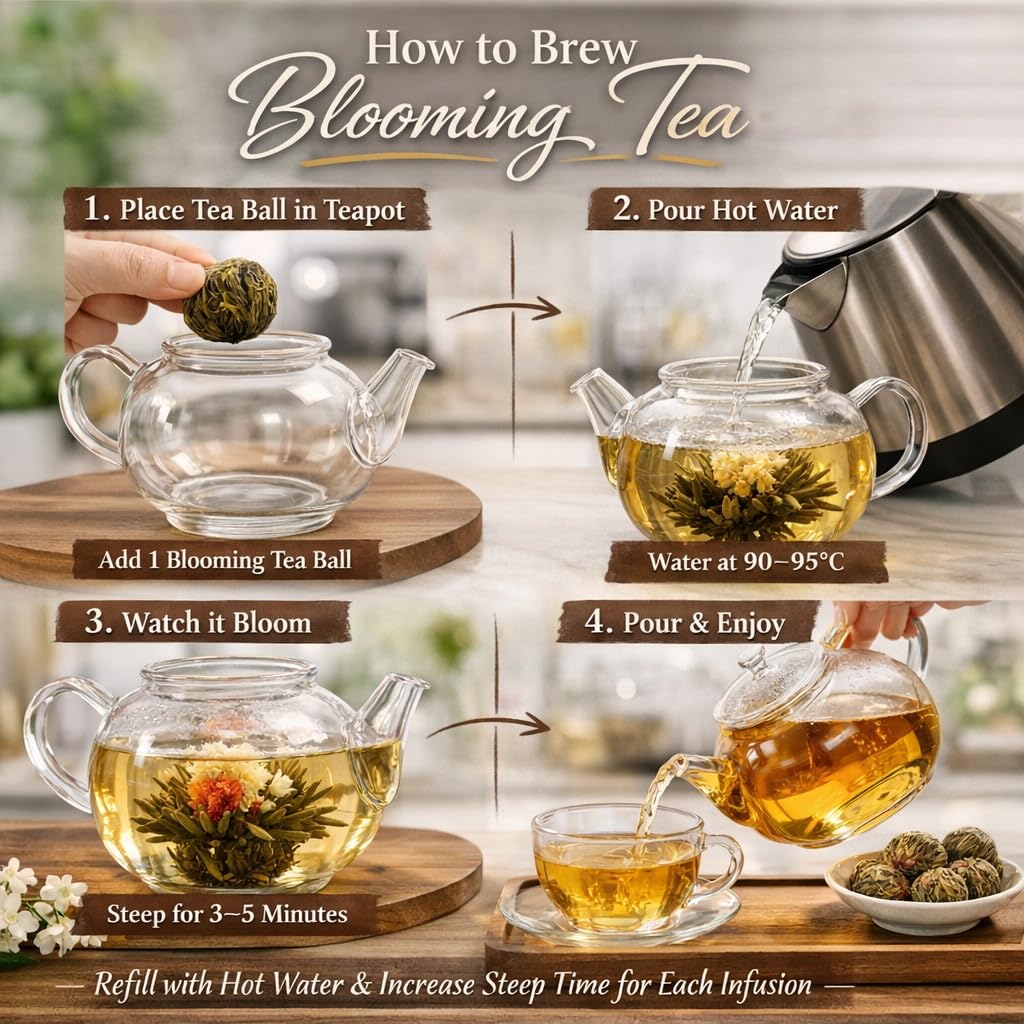 How to Brew
Blooming Tea

1. Place Tea Ball in Teapot

Add 1 Blooming Tea Ball

2. Pour Hot Water

Water at 90~95°C

3. Watch it Bloom

Steep for 3~5 Minutes

4. Pour & Enjoy

— Refill with Hot Water & Increase Steep Time for Each Infusion —