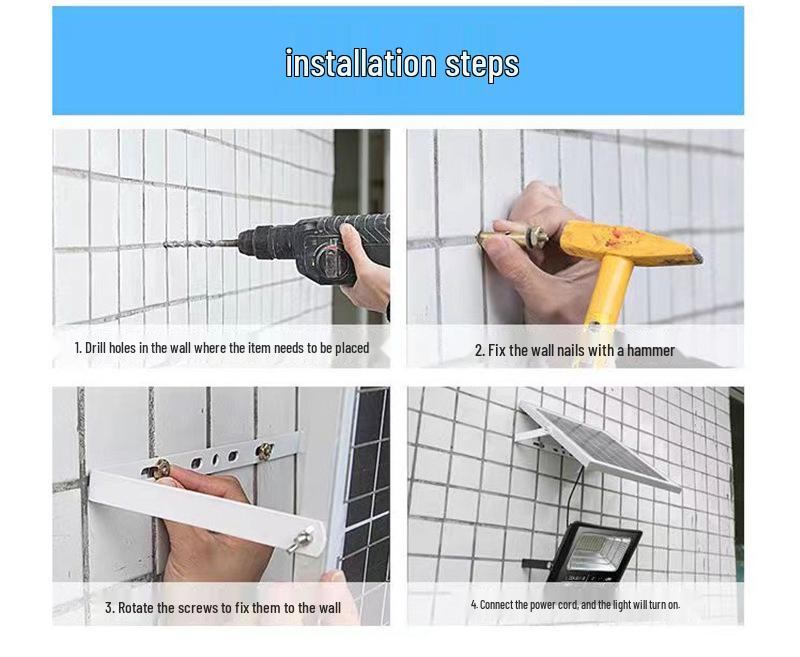 installation steps

1. Drill holes in the wall where the item needs to be placed

2. Fix the wall nails with a hammer

3. Rotate the screws to fix them to the wall

4. Connect the power cord, and the light will turn on.