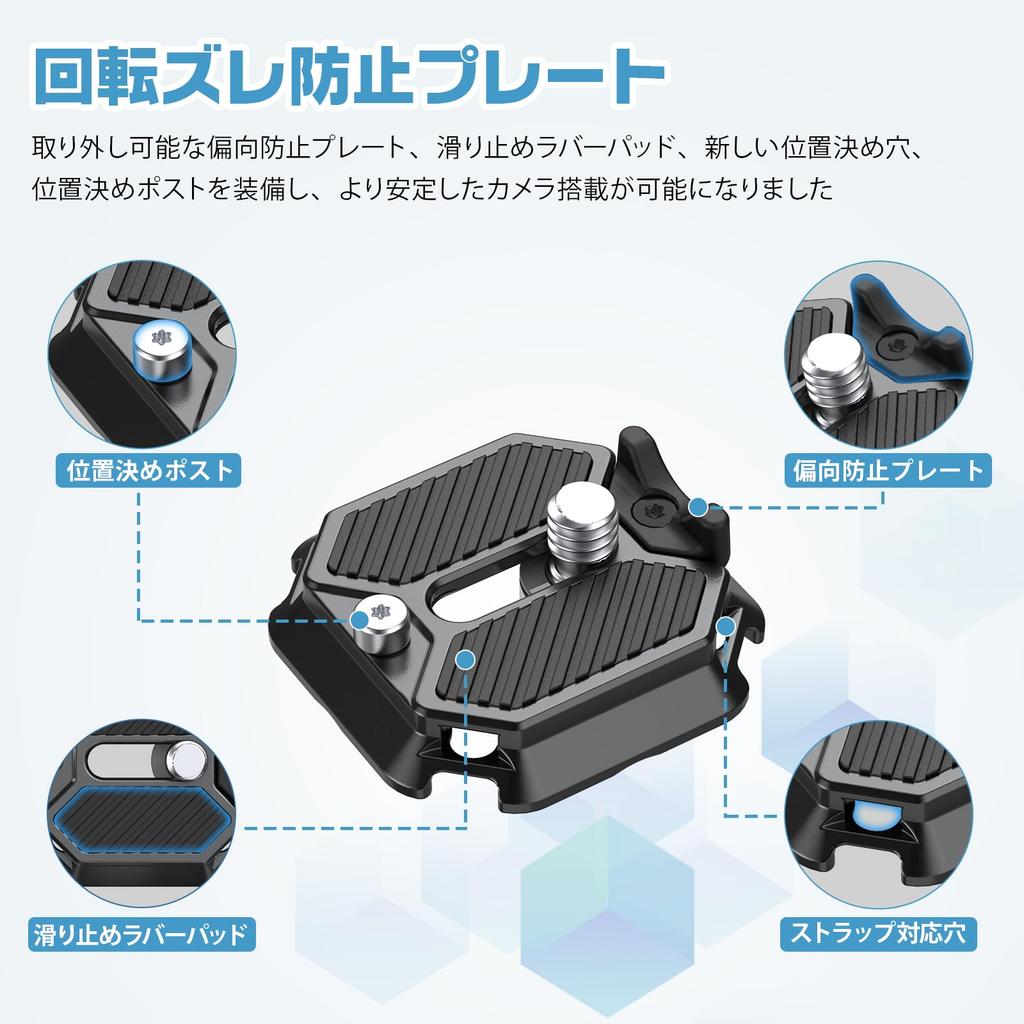 回転ズレ防止プレート

取り外し可能な偏向防止プレート、滑り止めラバーパッド、新しい位置決め穴、位置決めポストを装備し、より安定したカメラ搭載が可能になりました

位置決めポスト

偏向防止プレート

滑り止めラバーパッド

ストラップ対応穴