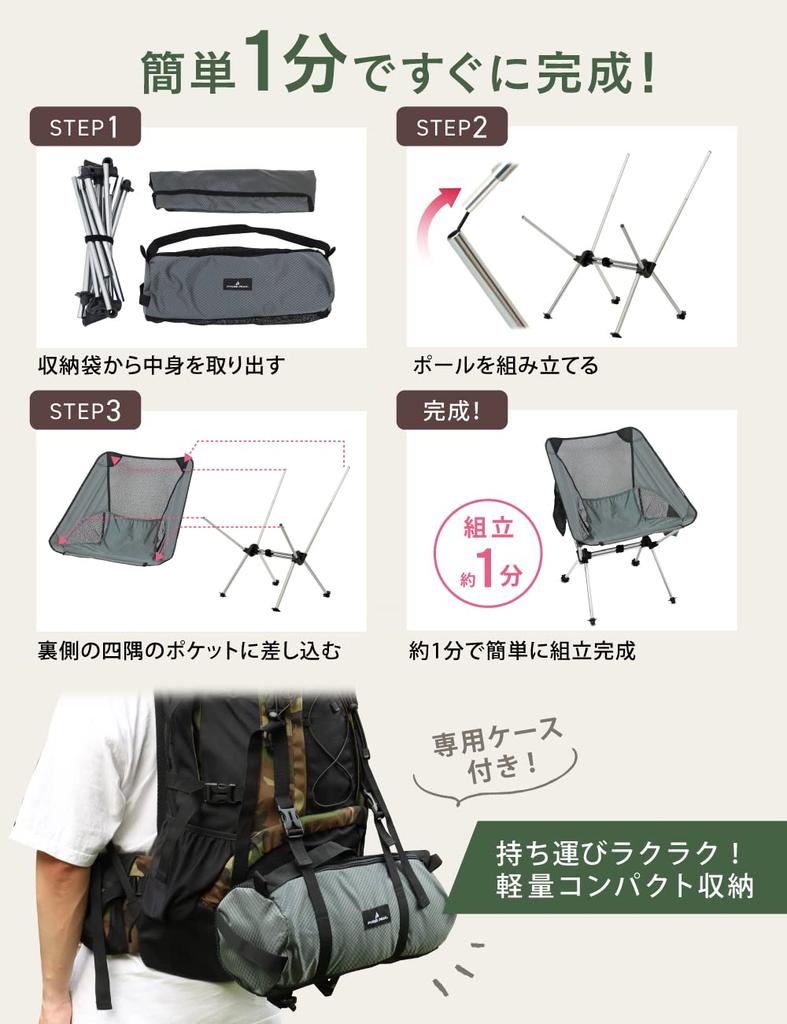 簡単1分ですぐに完成!

STEP1

収納袋から中身を取り出す

STEP2

ポールを組み立てる

STEP3

裏側の四隅のポケットに差し込む

完成!

組立
約1分

約1分で簡単に組立完成

専用ケース付き!

持ち運びラクラク!
軽量コンパクト収納