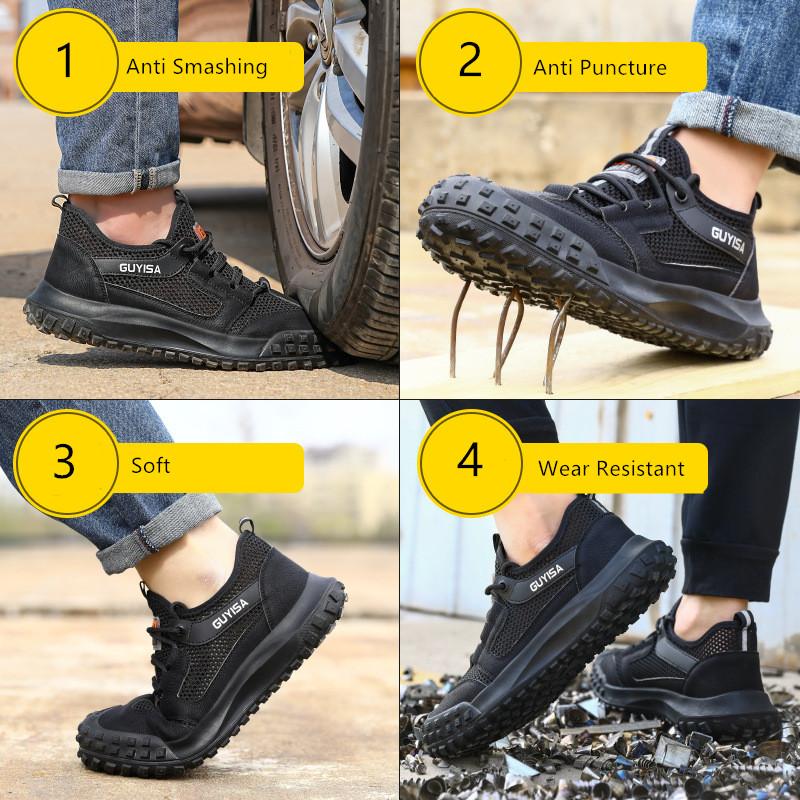 1 Anti Smashing

GUYISA

2 Anti Puncture

GUYISA

3 Soft

GUYISA

4 Wear Resistant

GUYISA