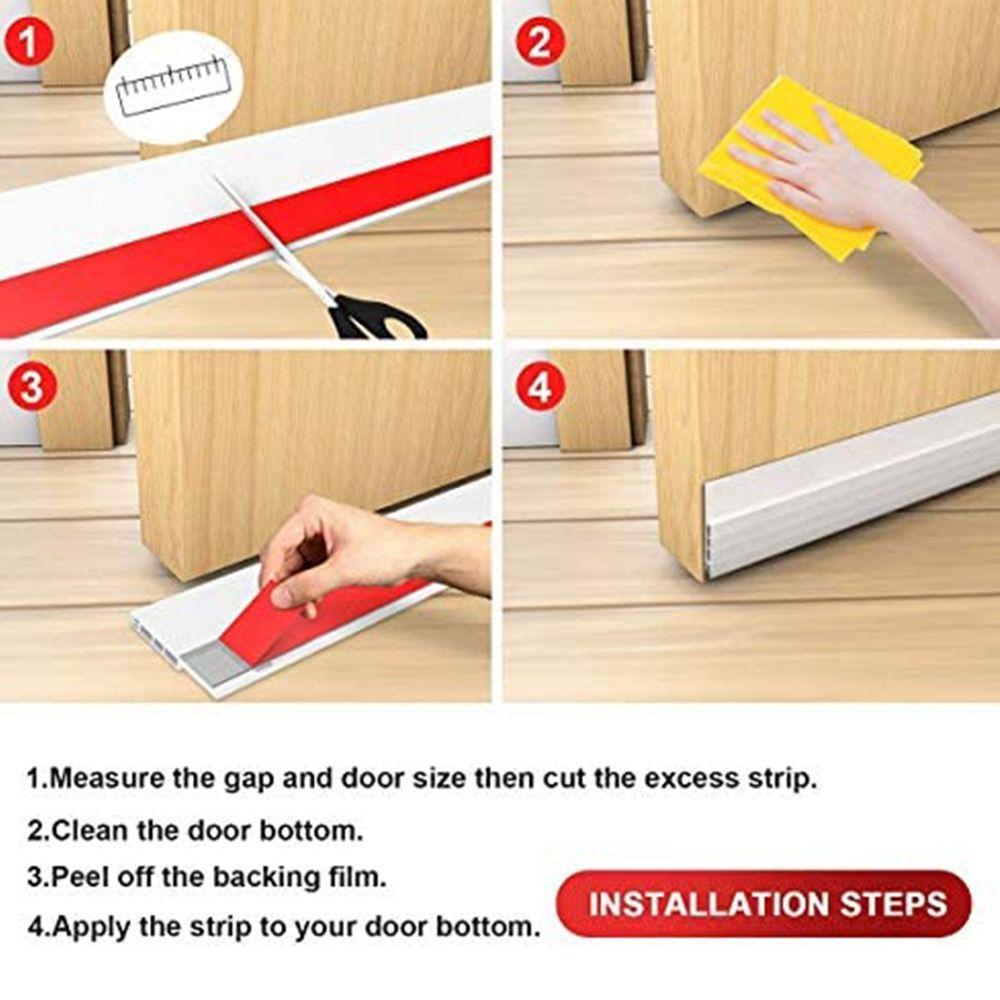 1

2

3

4

1.Measure the gap and door size then cut the excess strip.

2.Clean the door bottom.

3.Peel off the backing film.

4.Apply the strip to your door bottom.

INSTALLATION STEPS