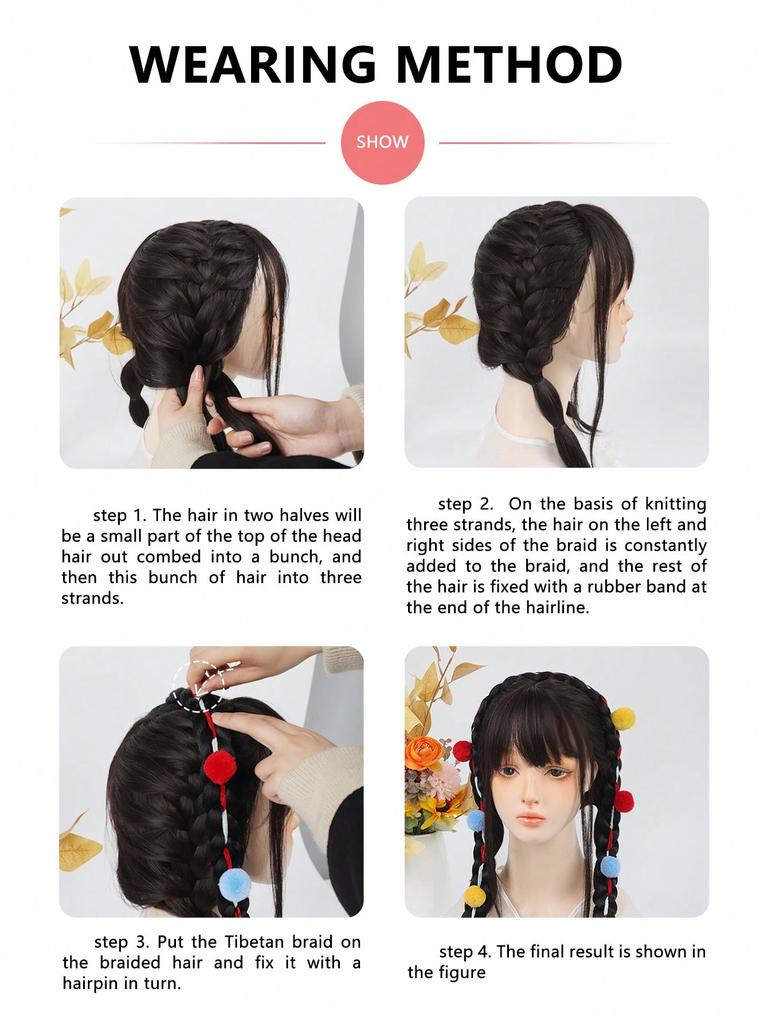 WEARING METHOD

SHOW

step 1. The hair in two halves will be a small part of the top of the head hair out combed into a bunch, and then this bunch of hair into three strands.

step 2. On the basis of knitting three strands, the hair on the left and right sides of the braid is constantly added to the braid, and the rest of the hair is fixed with a rubber band at the end of the hairline.

step 3. Put the Tibetan braid on the braided hair and fix it with a hairpin in turn.

step 4. The final result is shown in the figure