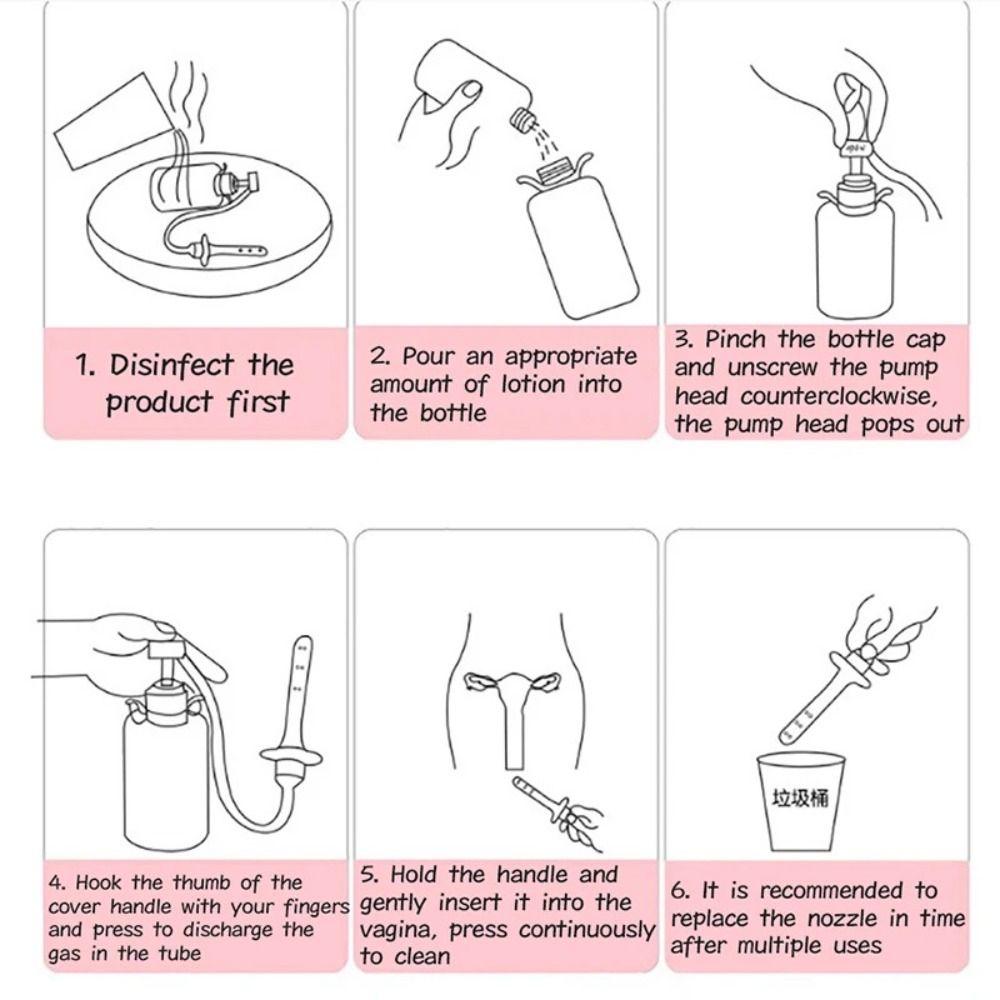 1. Disinfect the product first

2. Pour an appropriate amount of lotion into the bottle

3. Pinch the bottle cap and unscrew the pump head counterclockwise, the pump head pops out

4. Hook the thumb of the cover handle with your fingers and press to discharge the gas in the tube

5. Hold the handle and gently insert it into the vagina, press continuously to clean

垃圾桶

6. It is recommended to replace the nozzle in time after multiple uses