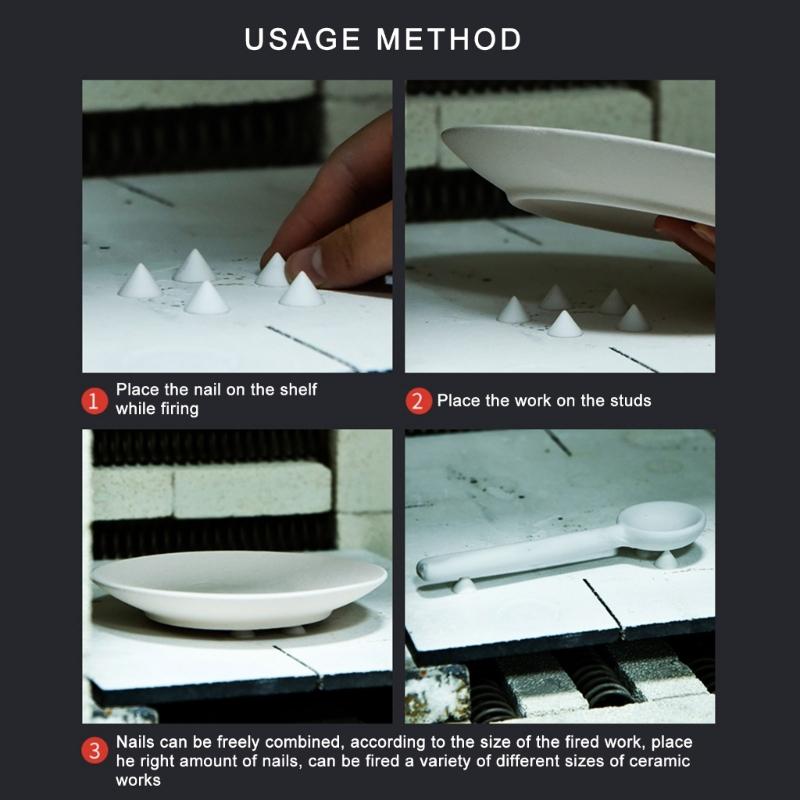 USAGE METHOD

1 Place the nail on the shelf while firing

2 Place the work on the studs

3 Nails can be freely combined, according to the size of the fired work, place he right amount of nails, can be fired a variety of different sizes of ceramic works