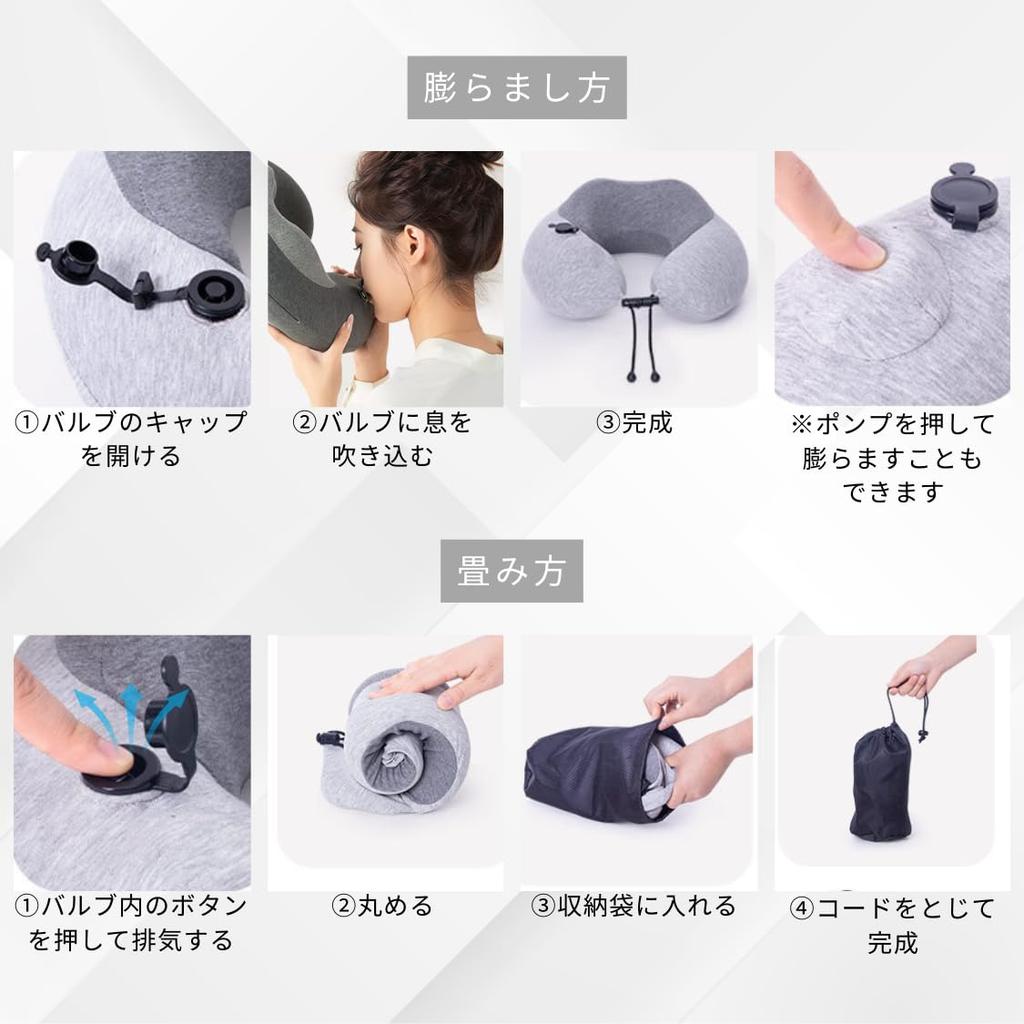 膨らまし方

①バルブのキャップを開ける

②バルブに息を吹き込む

③完成

※ポンプを押して膨らますこともできます

畳み方

①バルブ内のボタンを押して排気する

②丸める

③収納袋に入れる

④コードをとじて完成