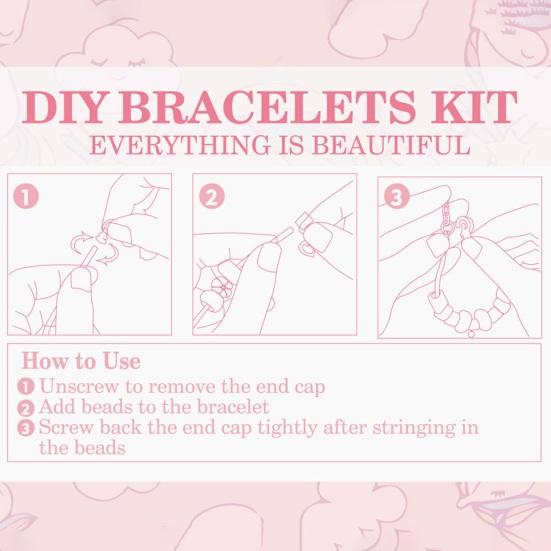 DIY BRACELETS KIT
EVERYTHING IS BEAUTIFUL

1

2

3

How to Use
1 Unscrew to remove the end cap
2 Add beads to the bracelet
3 Screw back the end cap tightly after stringing in the beads