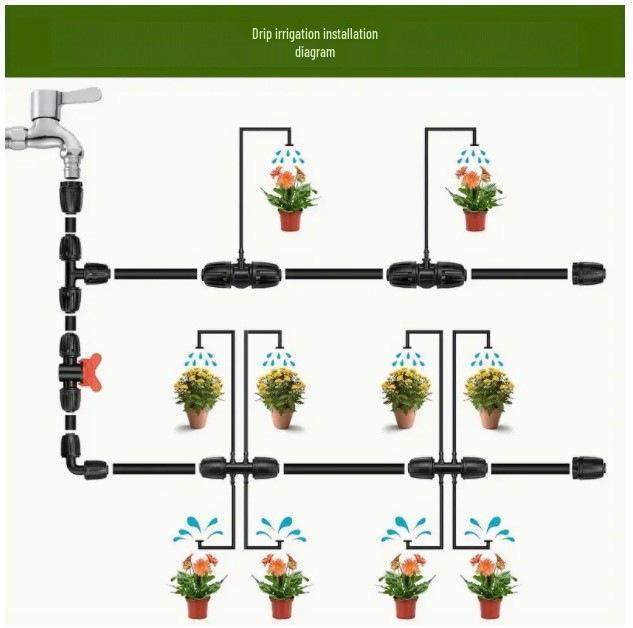 Drip irrigation installation diagram