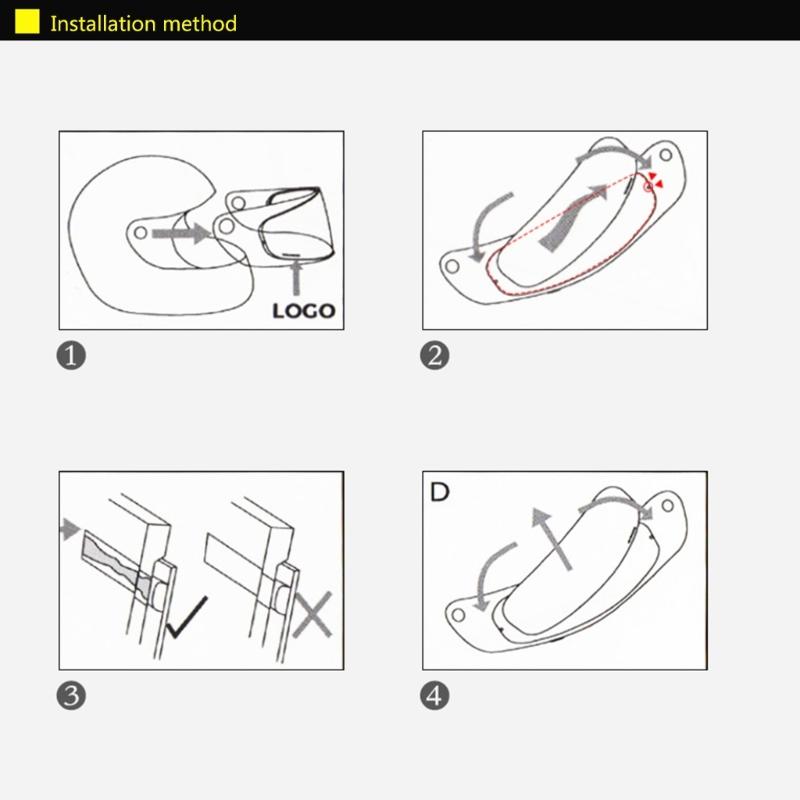 Installation method

LOGO

1

2

3

D

4