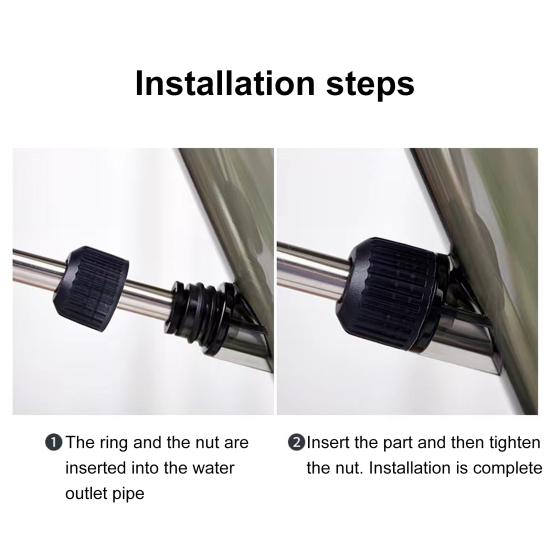 Installation steps

❶ The ring and the nut are inserted into the water outlet pipe

❷ Insert the part and then tighten the nut. Installation is complete