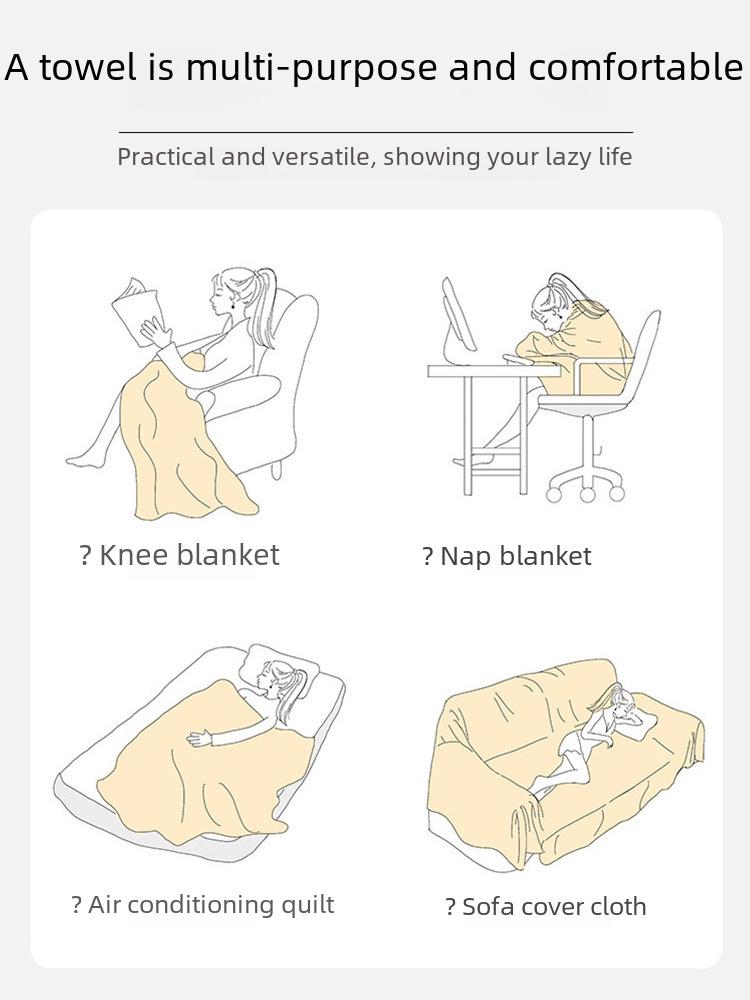 A towel is multi-purpose and comfortable

Practical and versatile, showing your lazy life

? Knee blanket

? Nap blanket

? Air conditioning quilt

? Sofa cover cloth