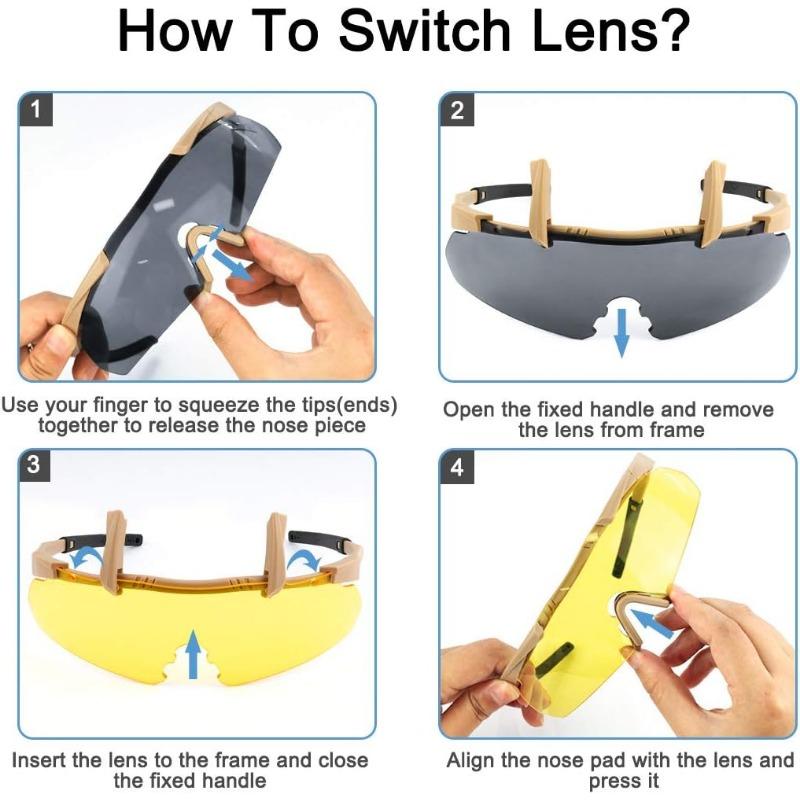 How To Switch Lens?

1

Use your finger to squeeze the tips(ends) together to release the nose piece

2

Open the fixed handle and remove the lens from frame

3

Insert the lens to the frame and close the fixed handle

4

Align the nose pad with the lens and press it