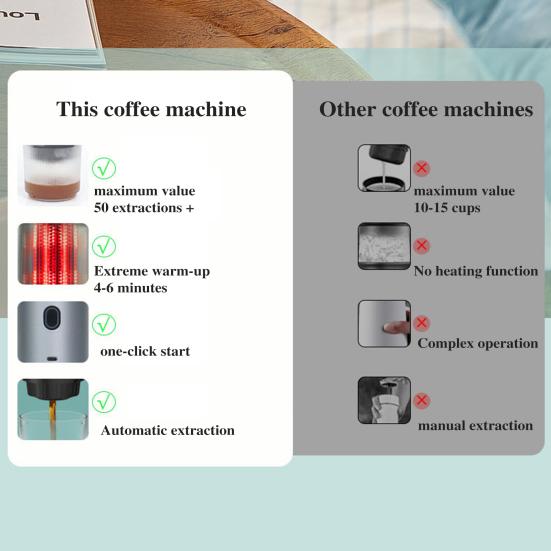 Lou

This coffee machine

maximum value
50 extractions +

Extreme warm-up
4-6 minutes

one-click start

Automatic extraction

Other coffee machines

maximum value
10-15 cups

No heating function

Complex operation

manual extraction