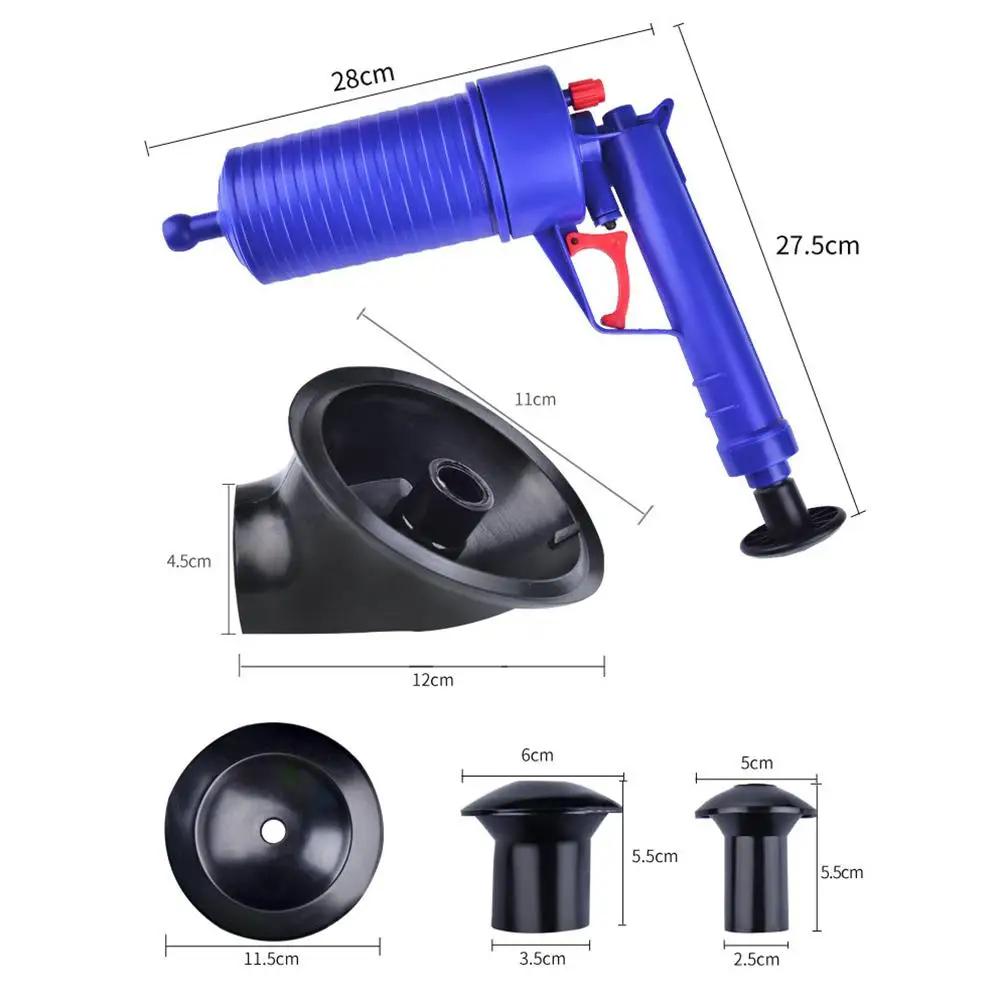 28cm

27.5cm

11cm

4.5cm

12cm

6cm

5cm

5.5cm

5.5cm

11.5cm

3.5cm

2.5cm