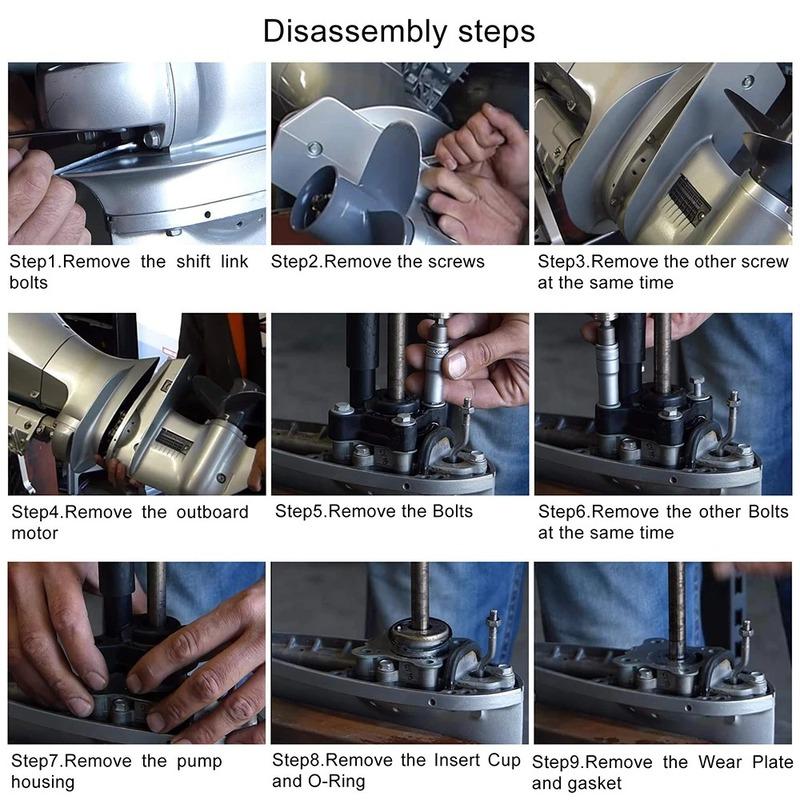 Disassembly steps

Step1.Remove the shift link bolts

Step2.Remove the screws

Step3.Remove the other screw at the same time

Step4.Remove the outboard motor

Step5.Remove the Bolts

Step6.Remove the other Bolts at the same time

Step7.Remove the pump housing

Step8.Remove the Insert Cup and O-Ring

Step9.Remove the Wear Plate and gasket