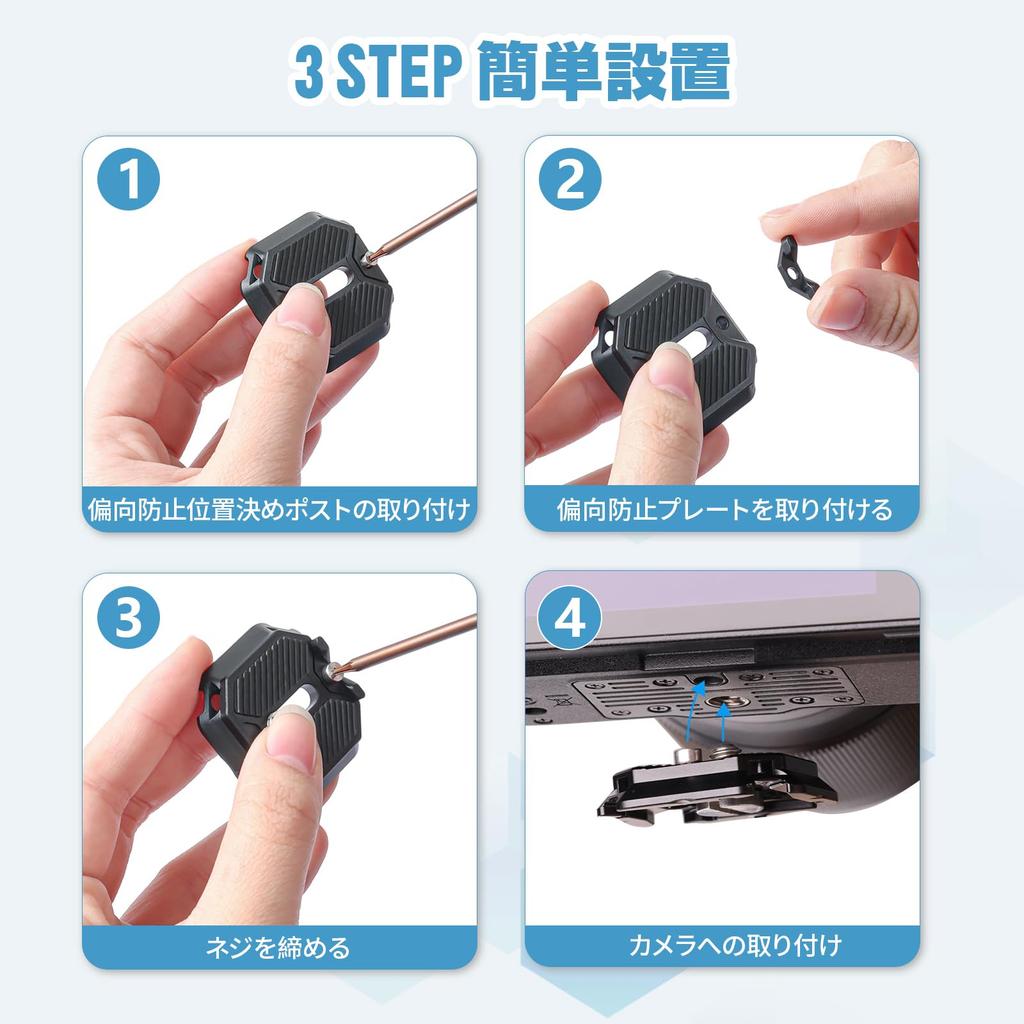 3 STEP 簡単設置

1
偏向防止位置決めポストの取り付け

2
偏向防止プレートを取り付ける

3
ネジを締める

4
カメラへの取り付け