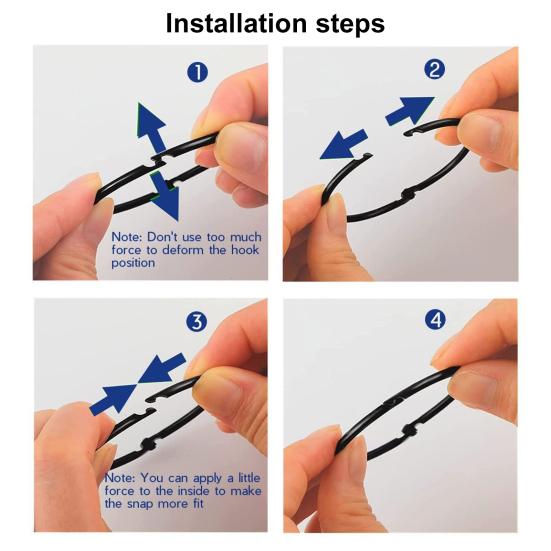 Installation steps

1

Note: Don't use too much force to deform the hook position

2

3

Note: You can apply a little force to the inside to make the snap more fit

4