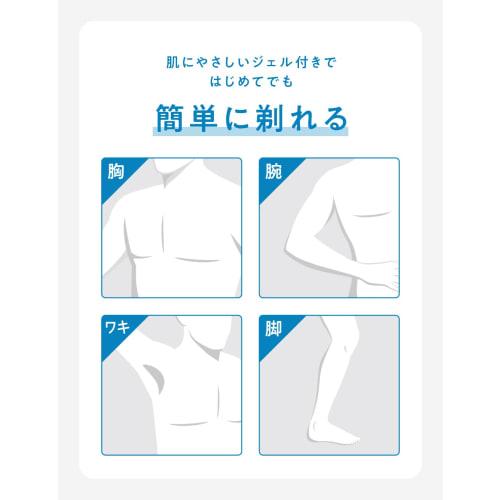 肌にやさしいジェル付きで
はじめてでも

簡単に剃れる

胸

腕

ワキ

脚