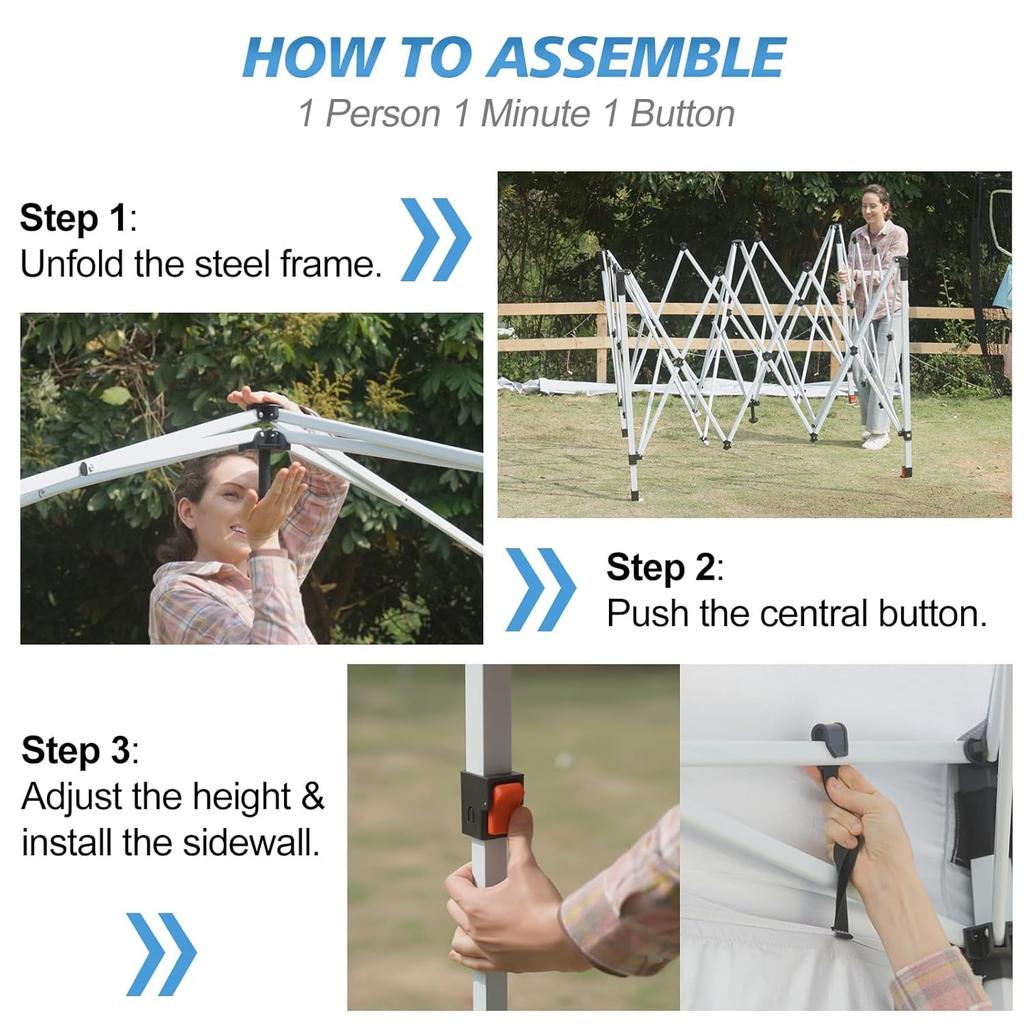 HOW TO ASSEMBLE
1 Person 1 Minute 1 Button

Step 1:
Unfold the steel frame.

Step 2:
Push the central button.

Step 3:
Adjust the height & install the sidewall.