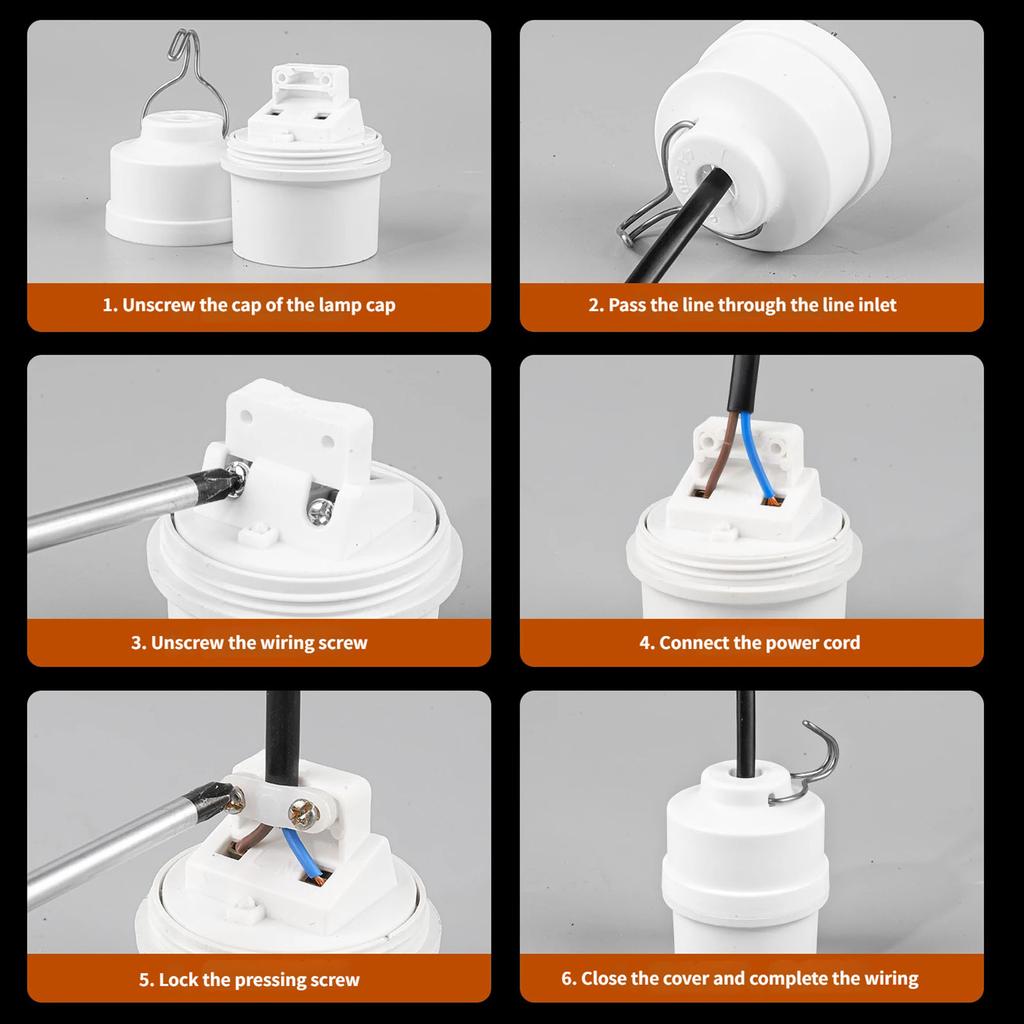 1. Unscrew the cap of the lamp cap

2. Pass the line through the line inlet

3. Unscrew the wiring screw

4. Connect the power cord

5. Lock the pressing screw

6. Close the cover and complete the wiring