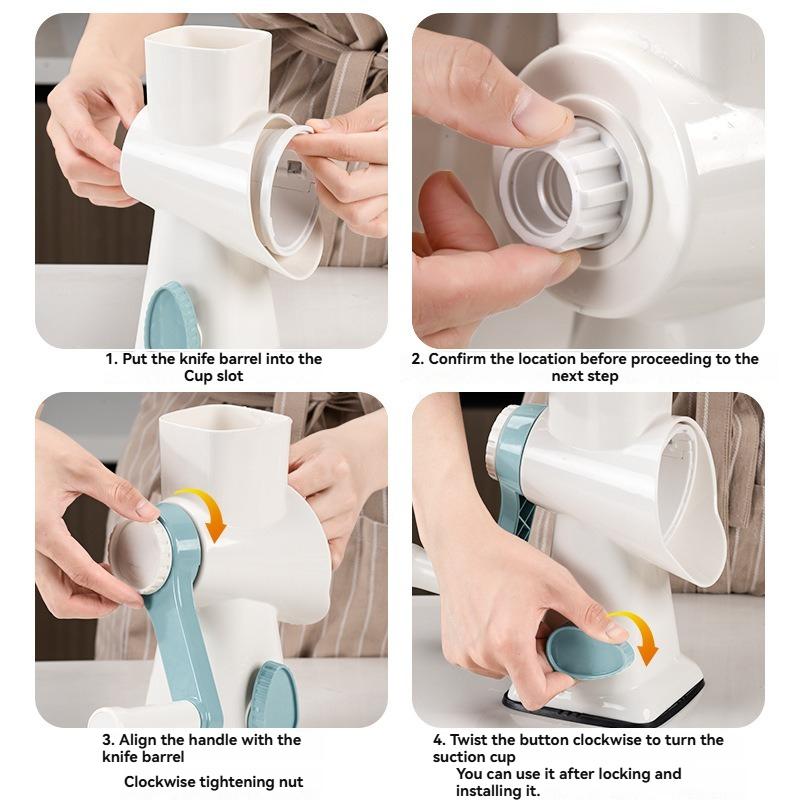 1. Put the knife barrel into the Cup slot

2. Confirm the location before proceeding to the next step

3. Align the handle with the knife barrel

Clockwise tightening nut

4. Twist the button clockwise to turn the suction cup

You can use it after locking and installing it.