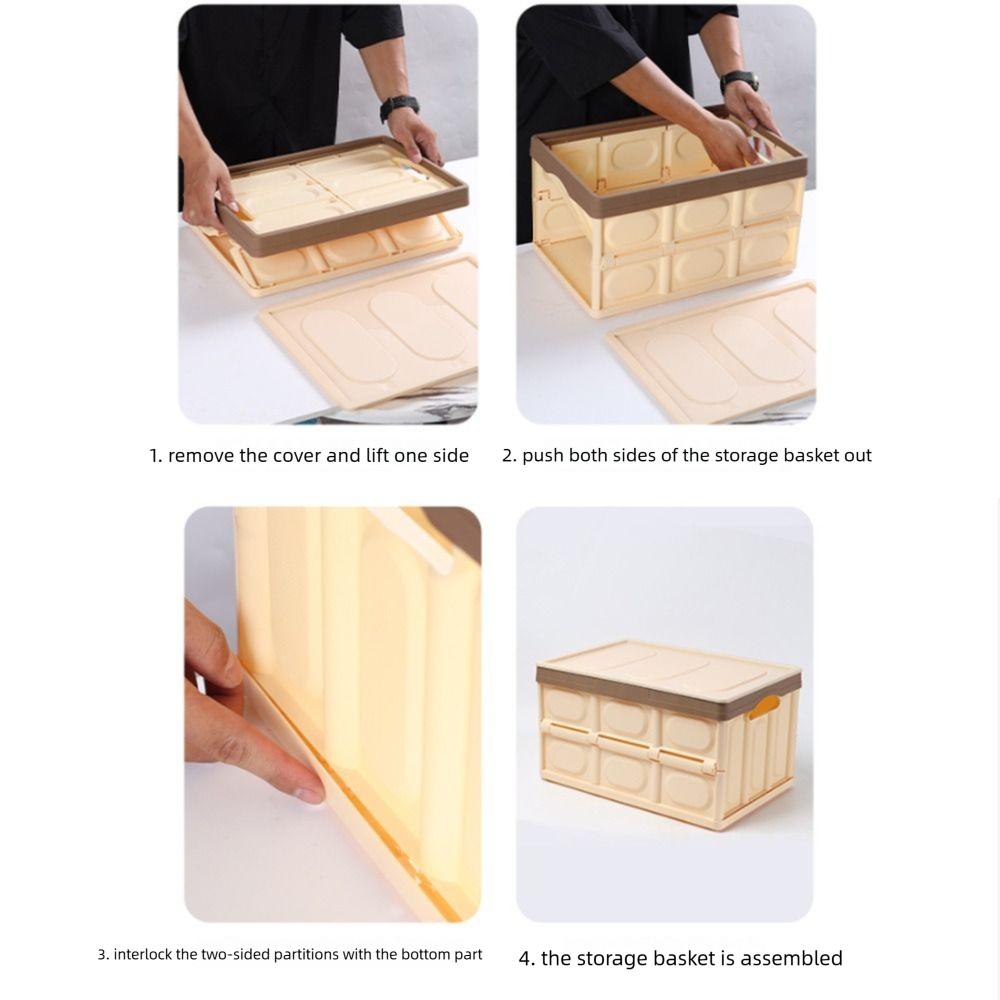 1. remove the cover and lift one side

2. push both sides of the storage basket out

3. interlock the two-sided partitions with the bottom part

4. the storage basket is assembled