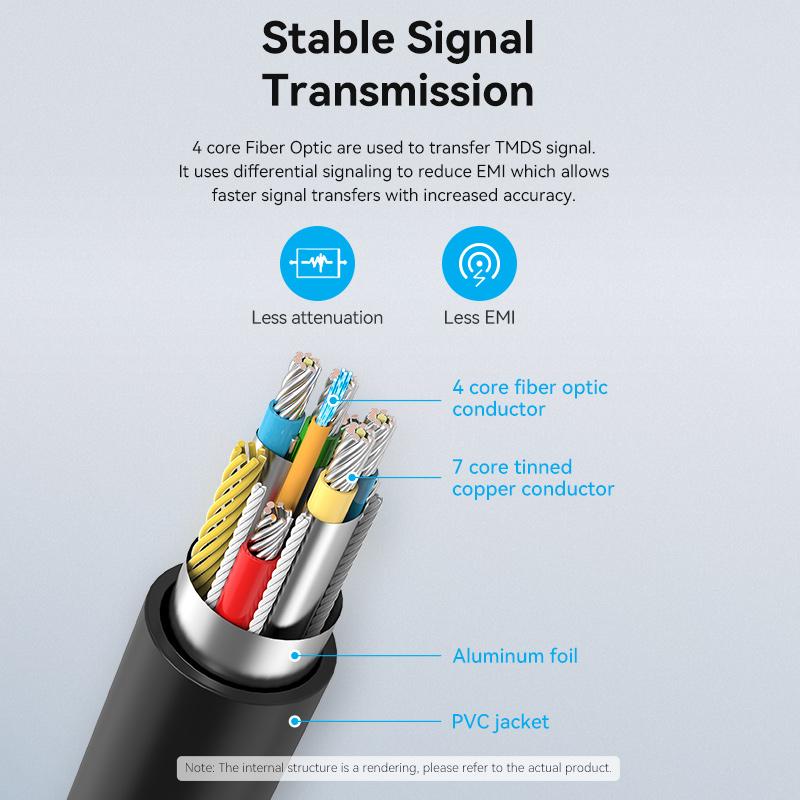 Stable Signal Transmission

4 core Fiber Optic are used to transfer TMDS signal. It uses differential signaling to reduce EMI which allows faster signal transfers with increased accuracy.

Less attenuation

Less EMI

4 core fiber optic conductor

7 core tinned copper conductor

Aluminum foil

PVC jacket

Note: The internal structure is a rendering, please refer to the actual product.