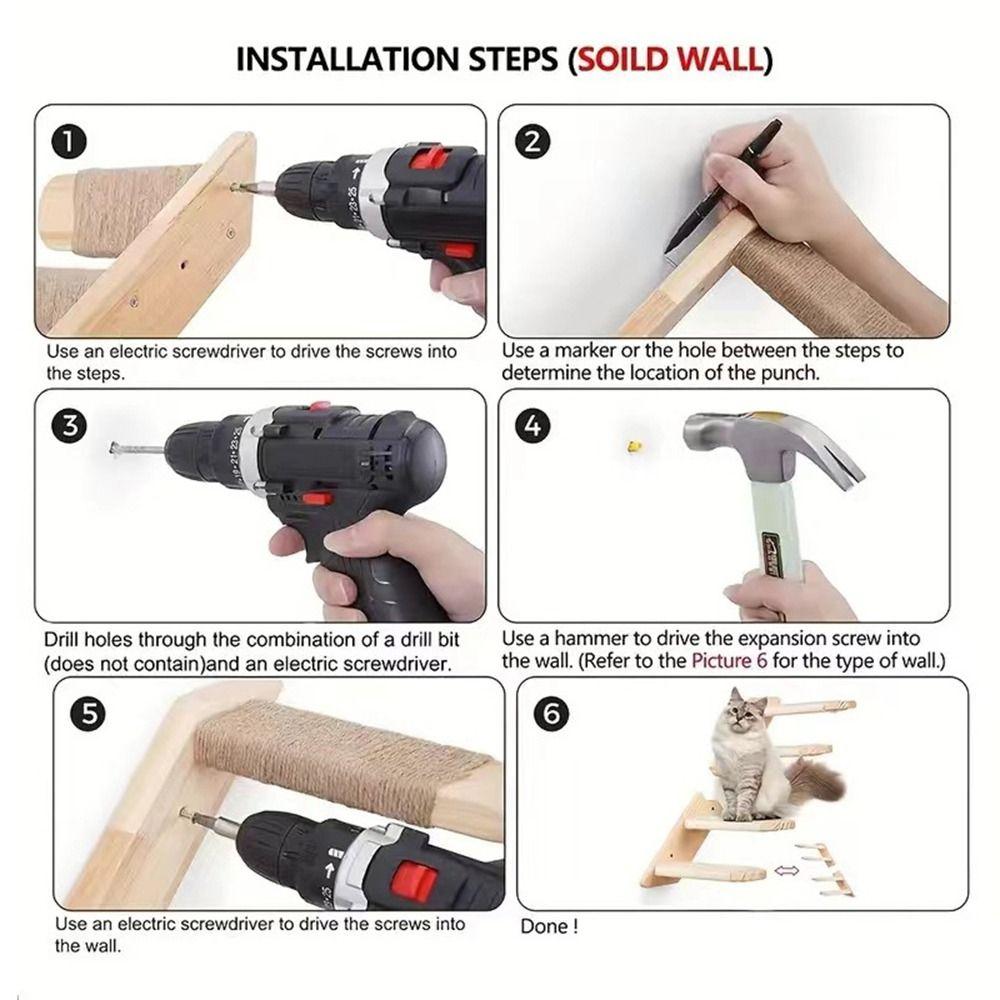 INSTALLATION STEPS (SOILD WALL)

1

Use an electric screwdriver to drive the screws into the steps.

2

Use a marker or the hole between the steps to determine the location of the punch.

3

Drill holes through the combination of a drill bit (does not contain)and an electric screwdriver.

4

Use a hammer to drive the expansion screw into the wall. (Refer to the Picture 6 for the type of wall.)

5

Use an electric screwdriver to drive the screws into the wall.

6

Done !