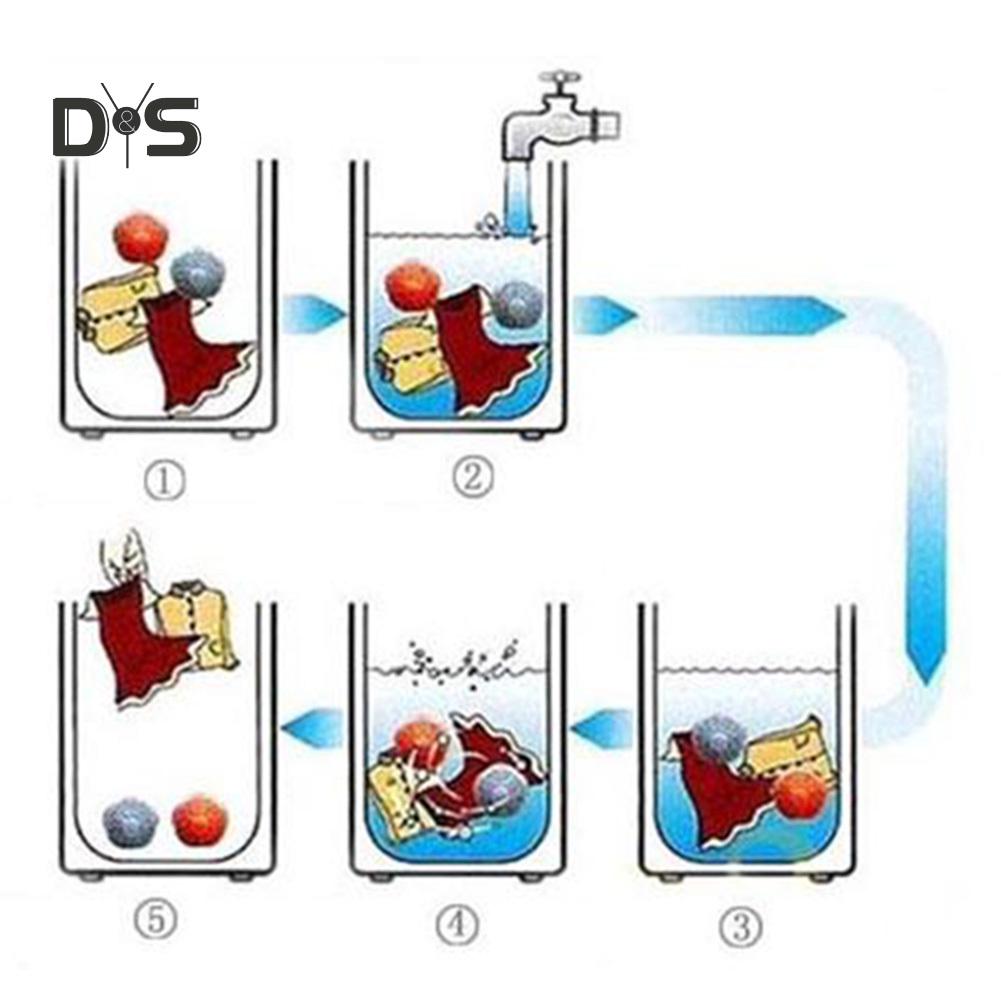 D&S

①

②

⑤

④

③