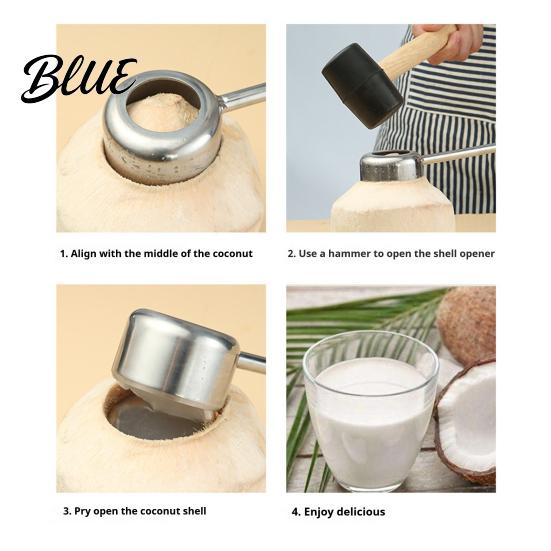 BLUE

1. Align with the middle of the coconut

2. Use a hammer to open the shell opener

3. Pry open the coconut shell

4. Enjoy delicious