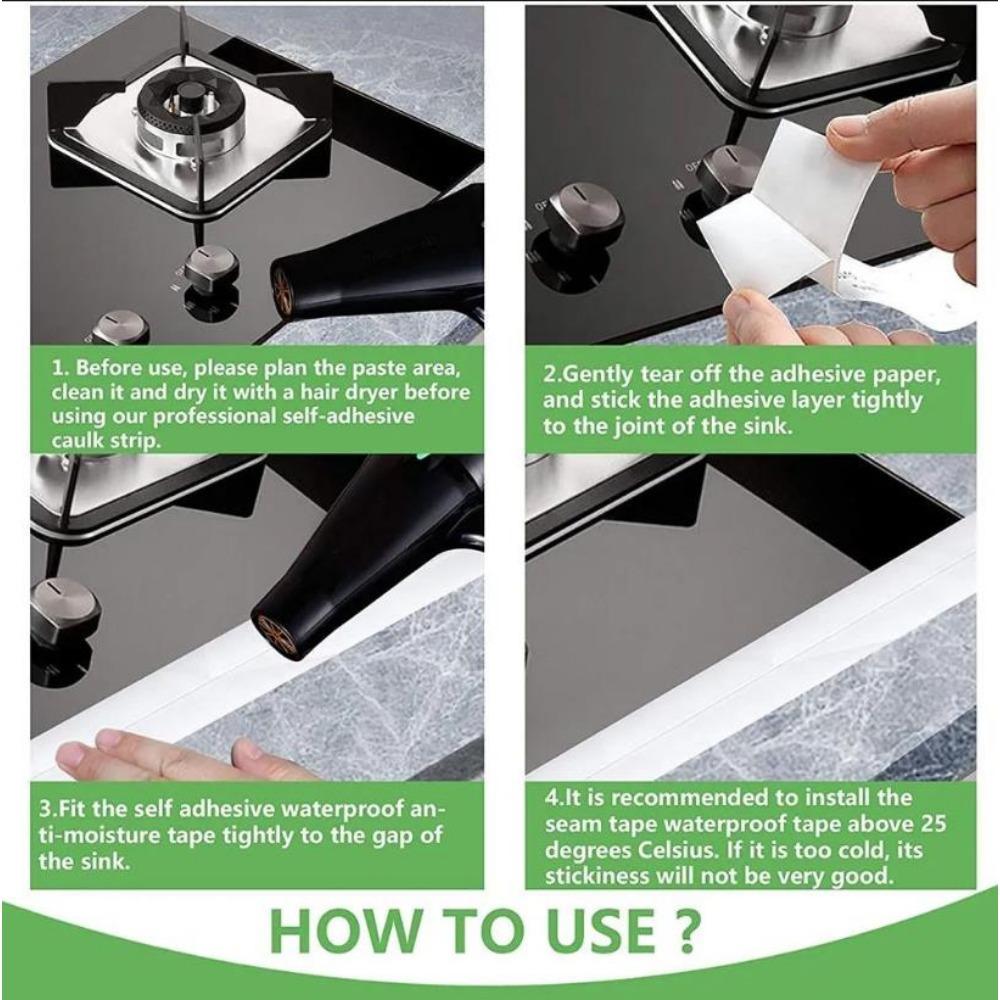 1. Before use, please plan the paste area, clean it and dry it with a hair dryer before using our professional self-adhesive caulk strip.

2.Gently tear off the adhesive paper, and stick the adhesive layer tightly to the joint of the sink.

3.Fit the self adhesive waterproof anti-moisture tape tightly to the gap of the sink.

4.It is recommended to install the seam tape waterproof tape above 25 degrees Celsius. If it is too cold, its stickiness will not be very good.

HOW TO USE ?