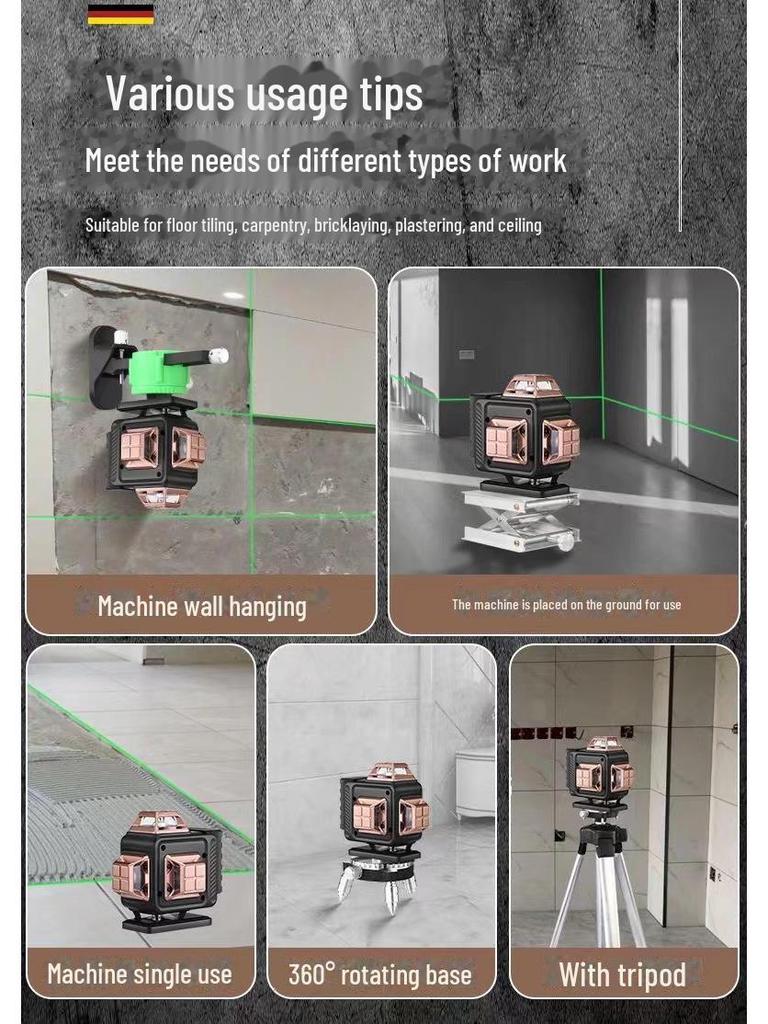 Various usage tips

Meet the needs of different types of work

Suitable for floor tiling, carpentry, bricklaying, plastering, and ceiling

Machine wall hanging

The machine is placed on the ground for use

Machine single use

360° rotating base

With tripod