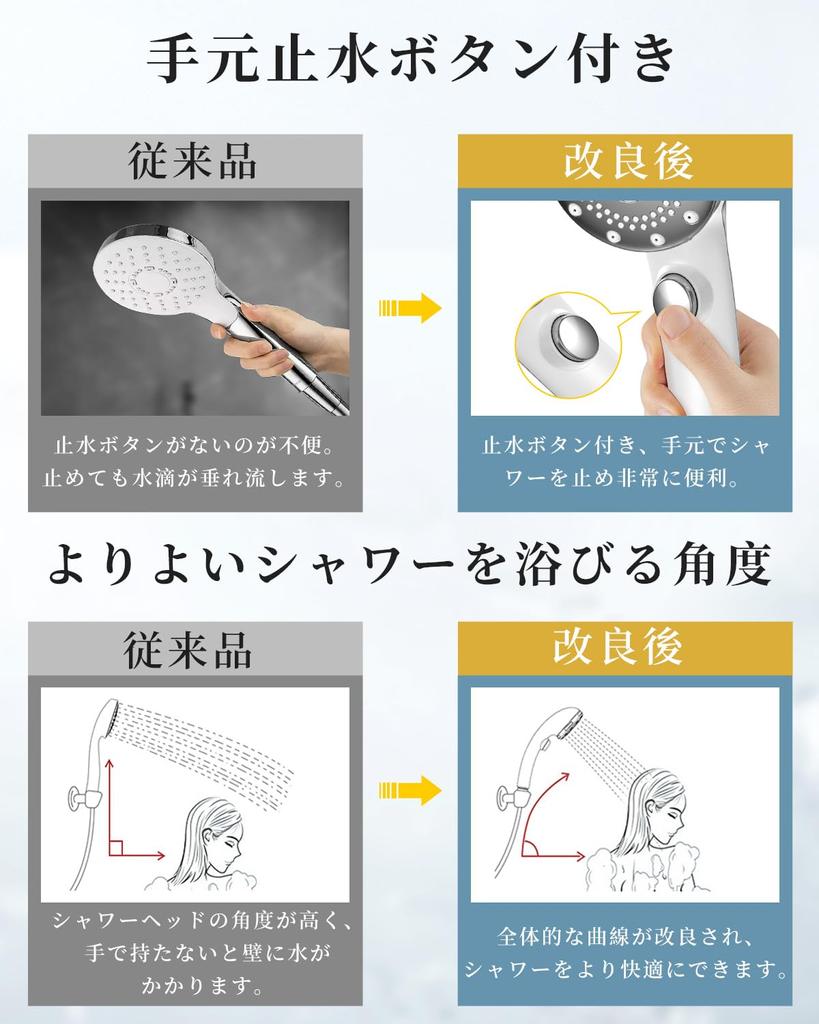 手元止水ボタン付き

従来品

止水ボタンがないのが不便。止めても水滴が垂れ流します。

改良後

止水ボタン付き、手元でシャワーを止め非常に便利。

よりよいシャワーを浴びる角度

従来品

シャワーヘッドの角度が高く、手で持たないと壁に水がかかります。

改良後

全体的な曲線が改良され、シャワーをより快適にできます。