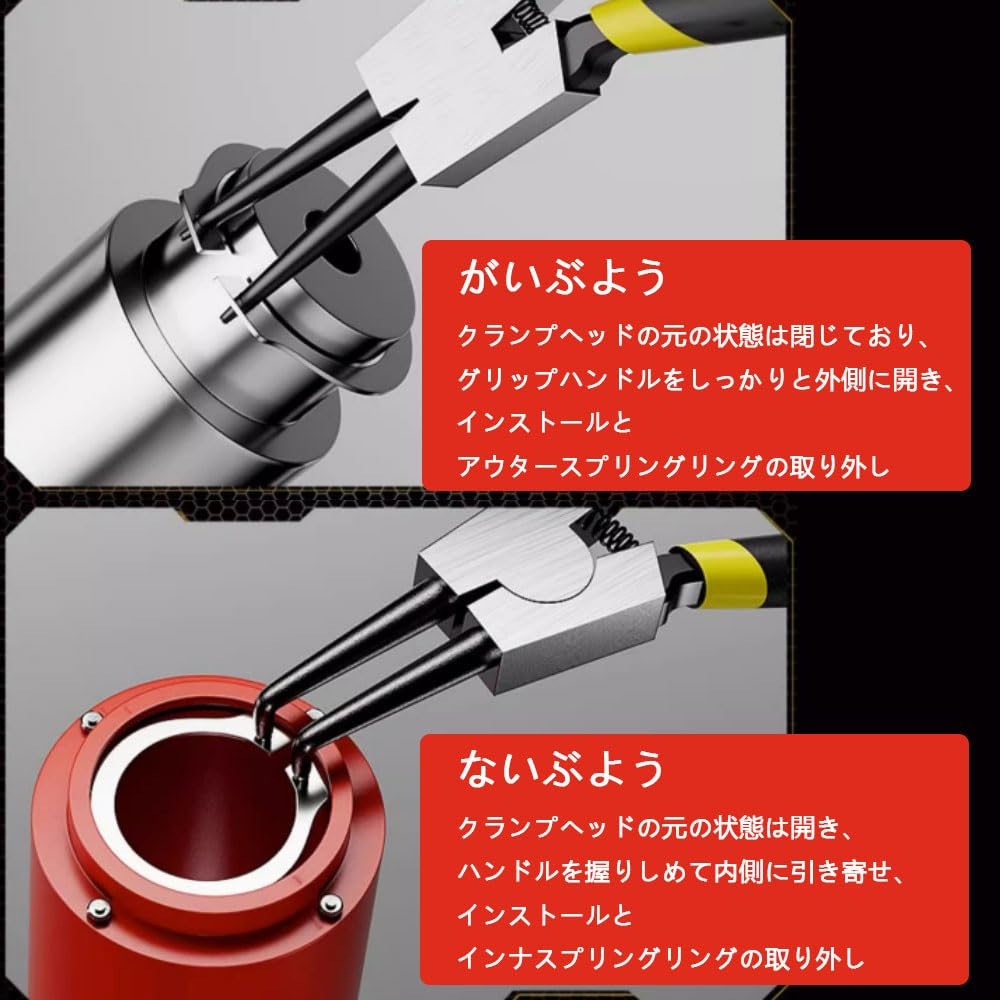 がいぶよう

クランプヘッドの元の状態は閉じており、
グリップハンドルをしっかりと外側に開き、
インストールと
アウタースプリングリングの取り外し

ないぶよう

クランプヘッドの元の状態は開き、
ハンドルを握りしめて内側に引き寄せ、
インストールと
インナスプリングリングの取り外し