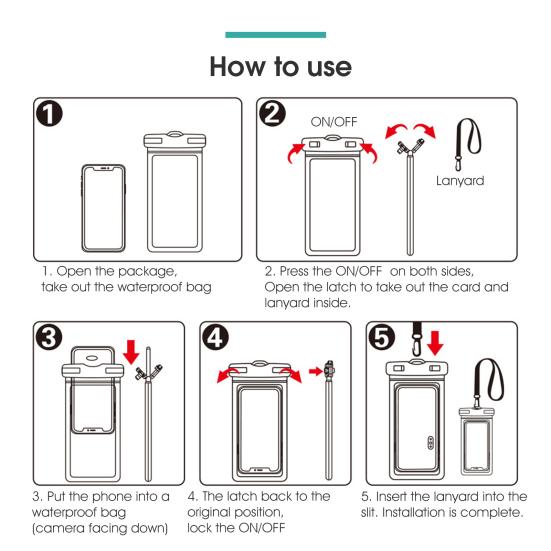 How to use

1

1. Open the package, take out the waterproof bag

2

ON/OFF

Lanyard

2. Press the ON/OFF on both sides, Open the latch to take out the card and lanyard inside.

3

3. Put the phone into a waterproof bag (camera facing down)

4

4. The latch back to the original position, lock the ON/OFF

5

5. Insert the lanyard into the slit. Installation is complete.