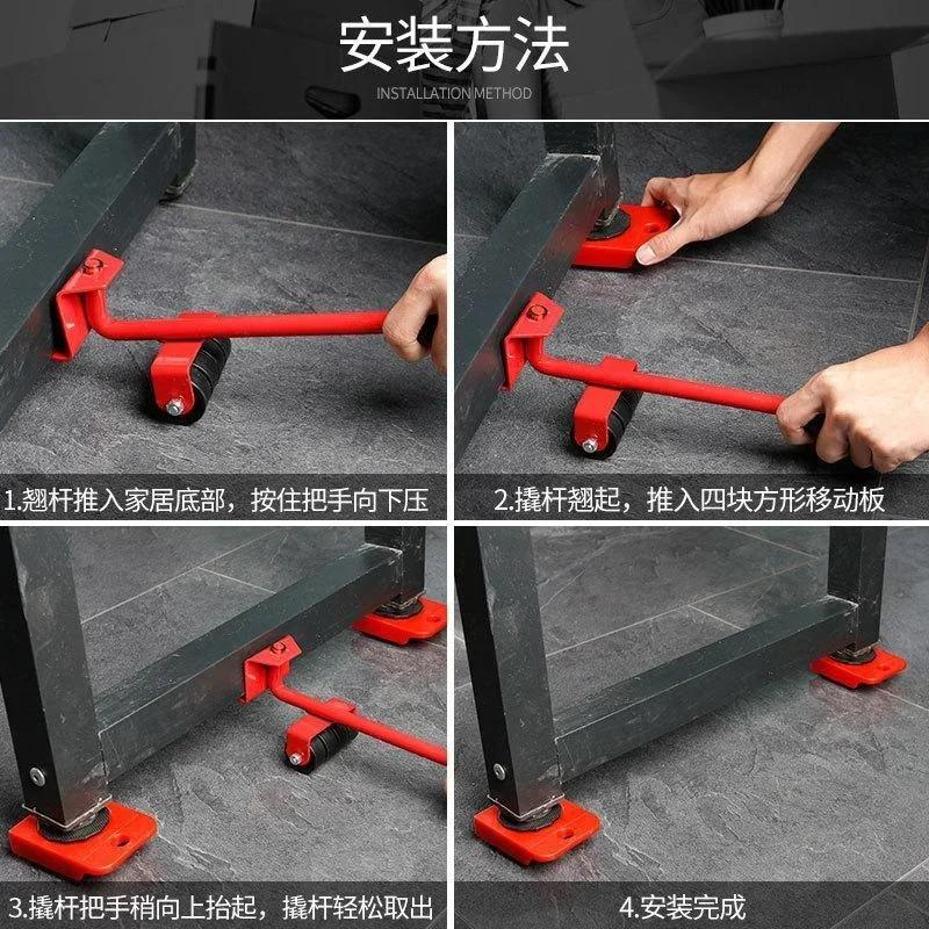 安装方法
INSTALLATION METHOD

1.翘杆推入家居底部，按住把手向下压

2.撬杆翘起，推入四块方形移动板

3.撬杆把手稍向上抬起，撬杆轻松取出

4.安装完成