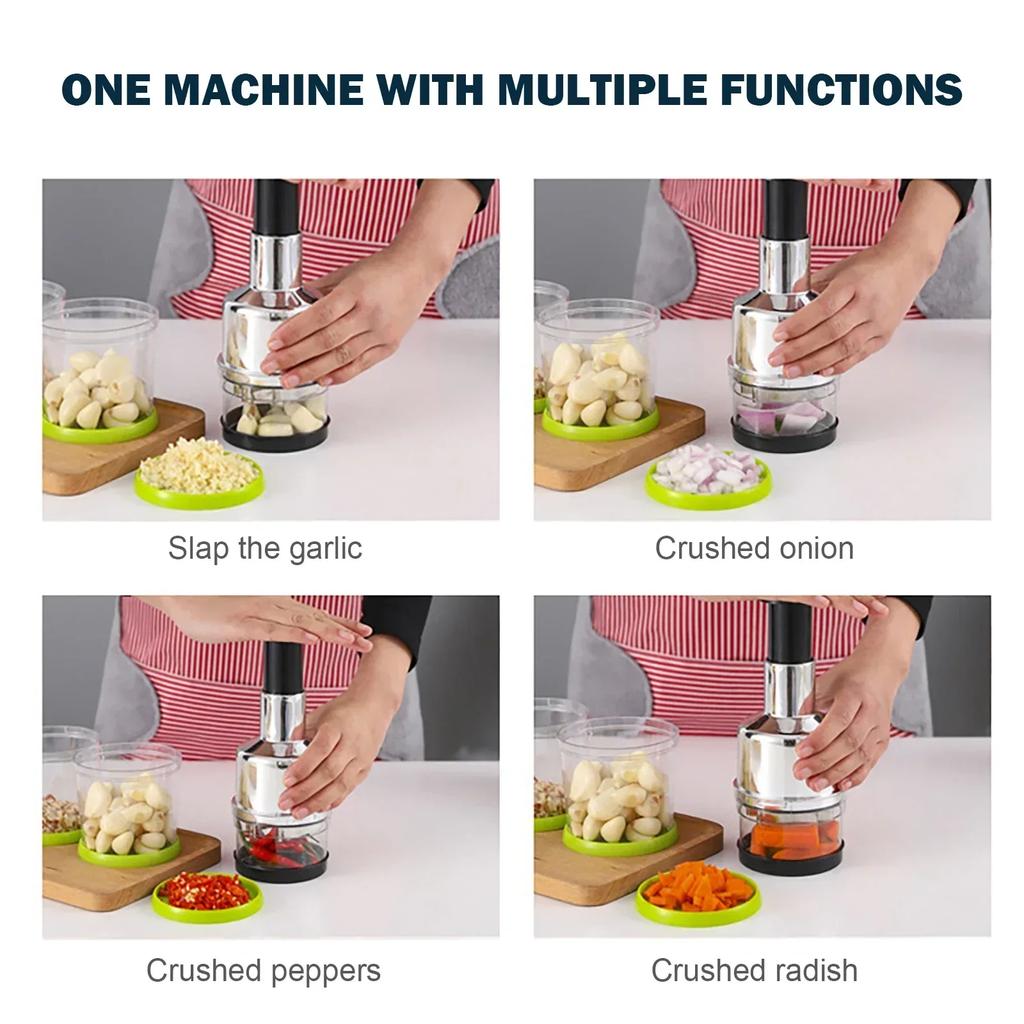 ONE MACHINE WITH MULTIPLE FUNCTIONS

Slap the garlic

Crushed onion

Crushed peppers

Crushed radish